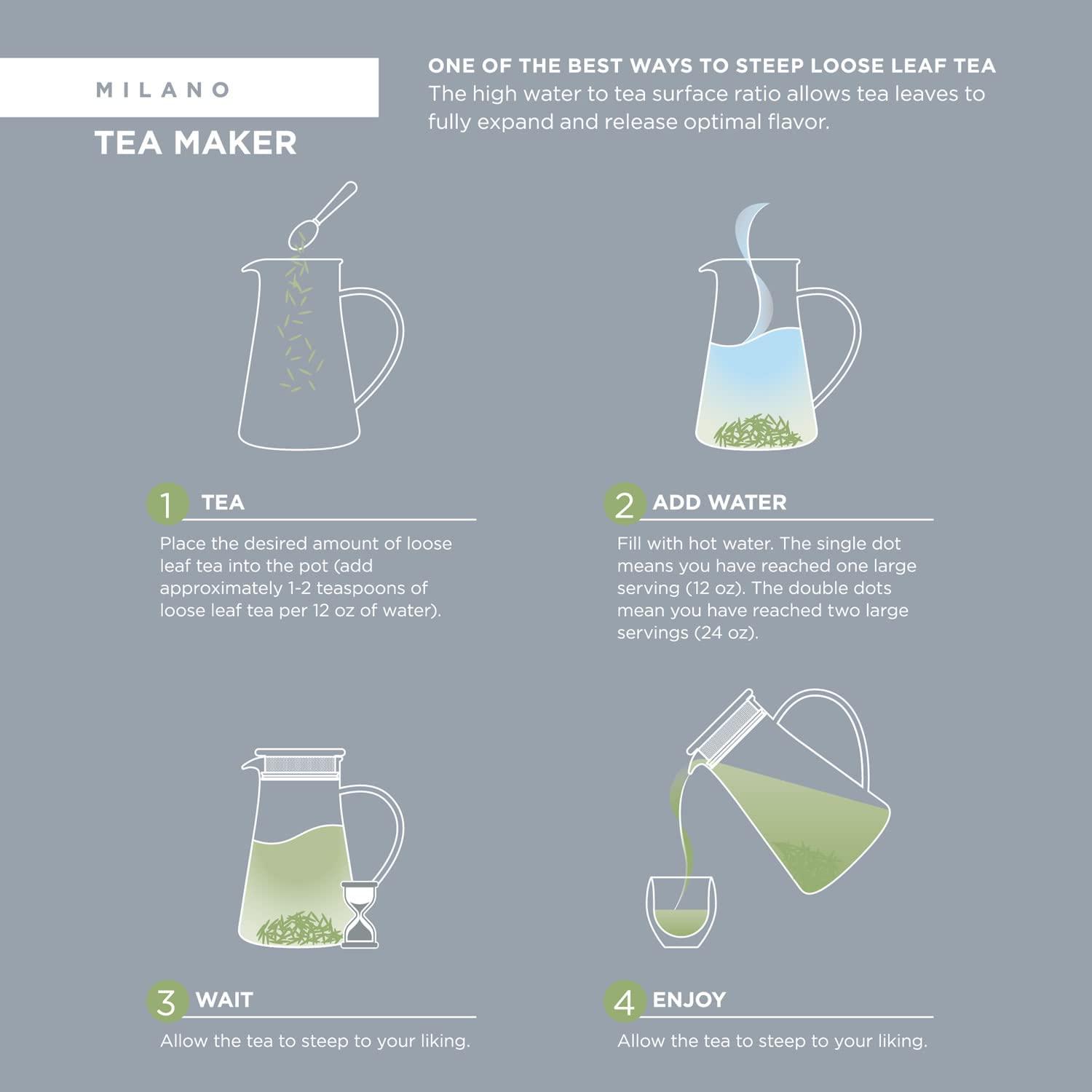 MILANO

TEA MAKER

ONE OF THE BEST WAYS TO STEEP LOOSE LEAF TEA
The high water to tea surface ratio allows tea leaves to fully expand and release optimal flavor.

1 TEA

Place the desired amount of loose leaf tea into the pot (add approximately 1-2 teaspoons of loose leaf tea per 12 oz of water).

2 ADD WATER

Fill with hot water. The single dot means you have reached one large serving (12 oz). The double dots mean you have reached two large servings (24 oz).

3 WAIT

Allow the tea to steep to your liking.

4 ENJOY

Allow the tea to steep to your liking.