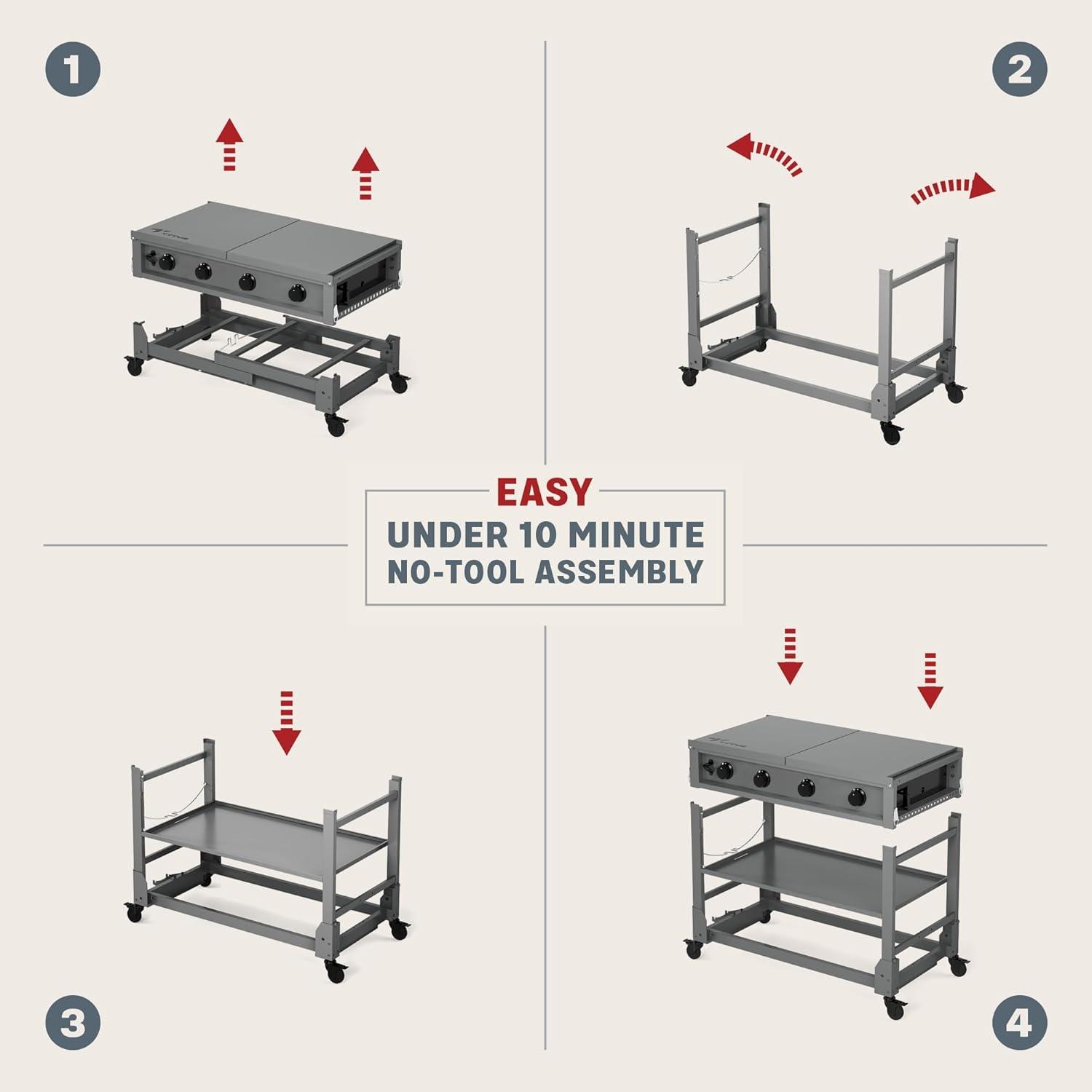 1

2

EASY
UNDER 10 MINUTE
NO-TOOL ASSEMBLY

3

4