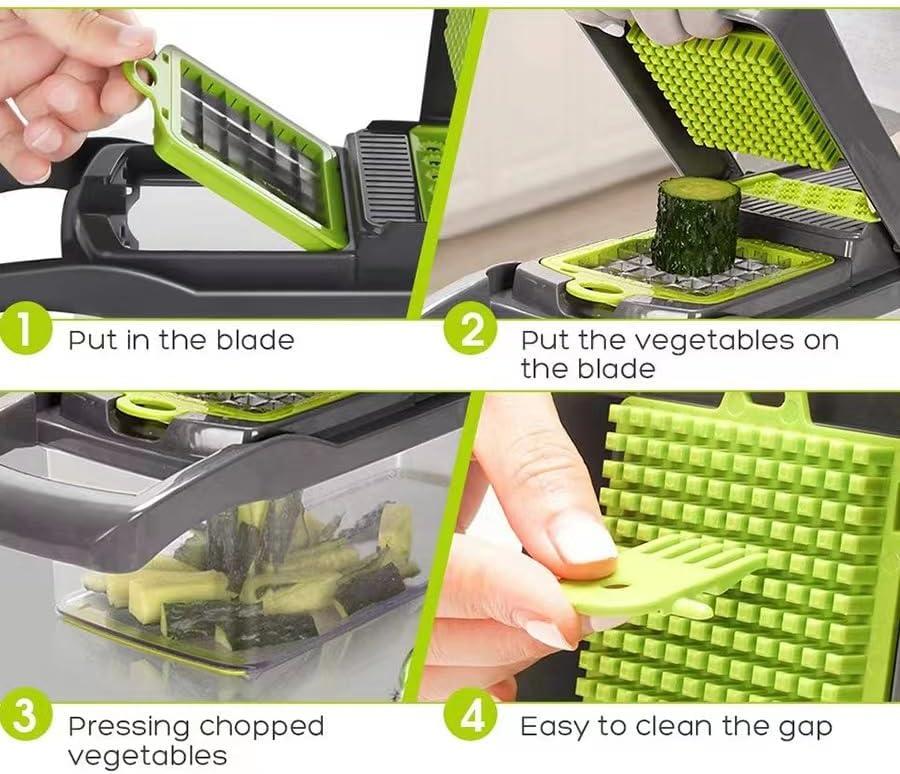 1 Put in the blade

2 Put the vegetables on the blade

3 Pressing chopped vegetables

4 Easy to clean the gap