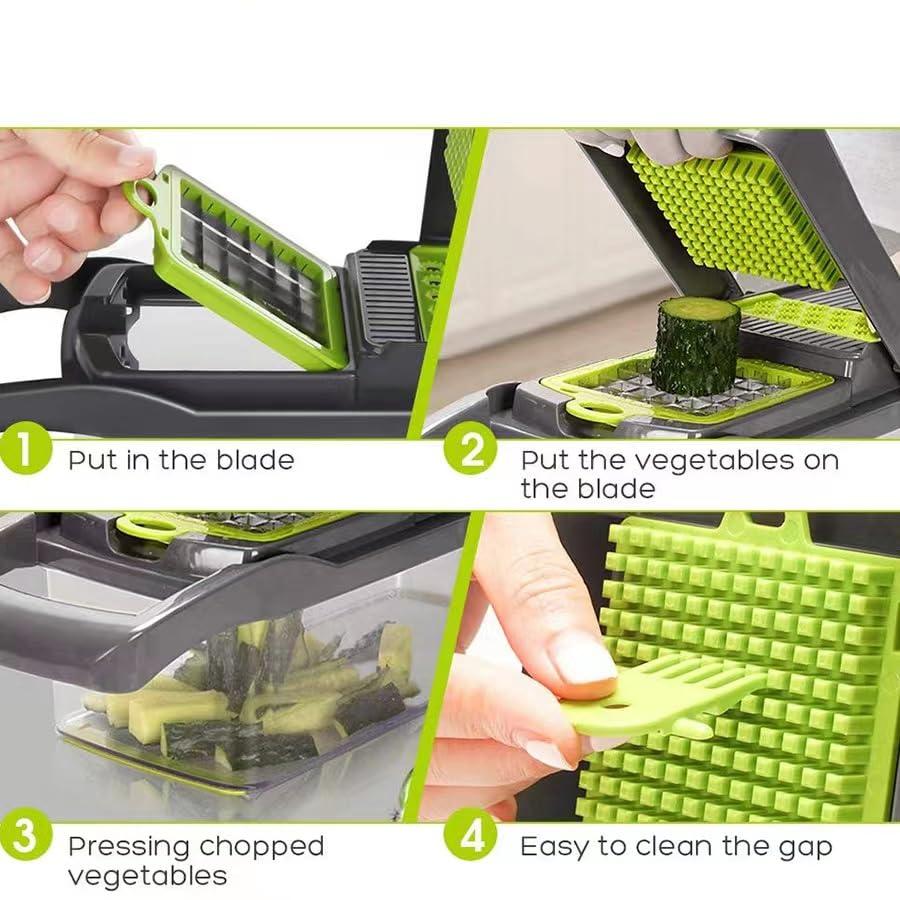 1 Put in the blade

2 Put the vegetables on the blade

3 Pressing chopped vegetables

4 Easy to clean the gap