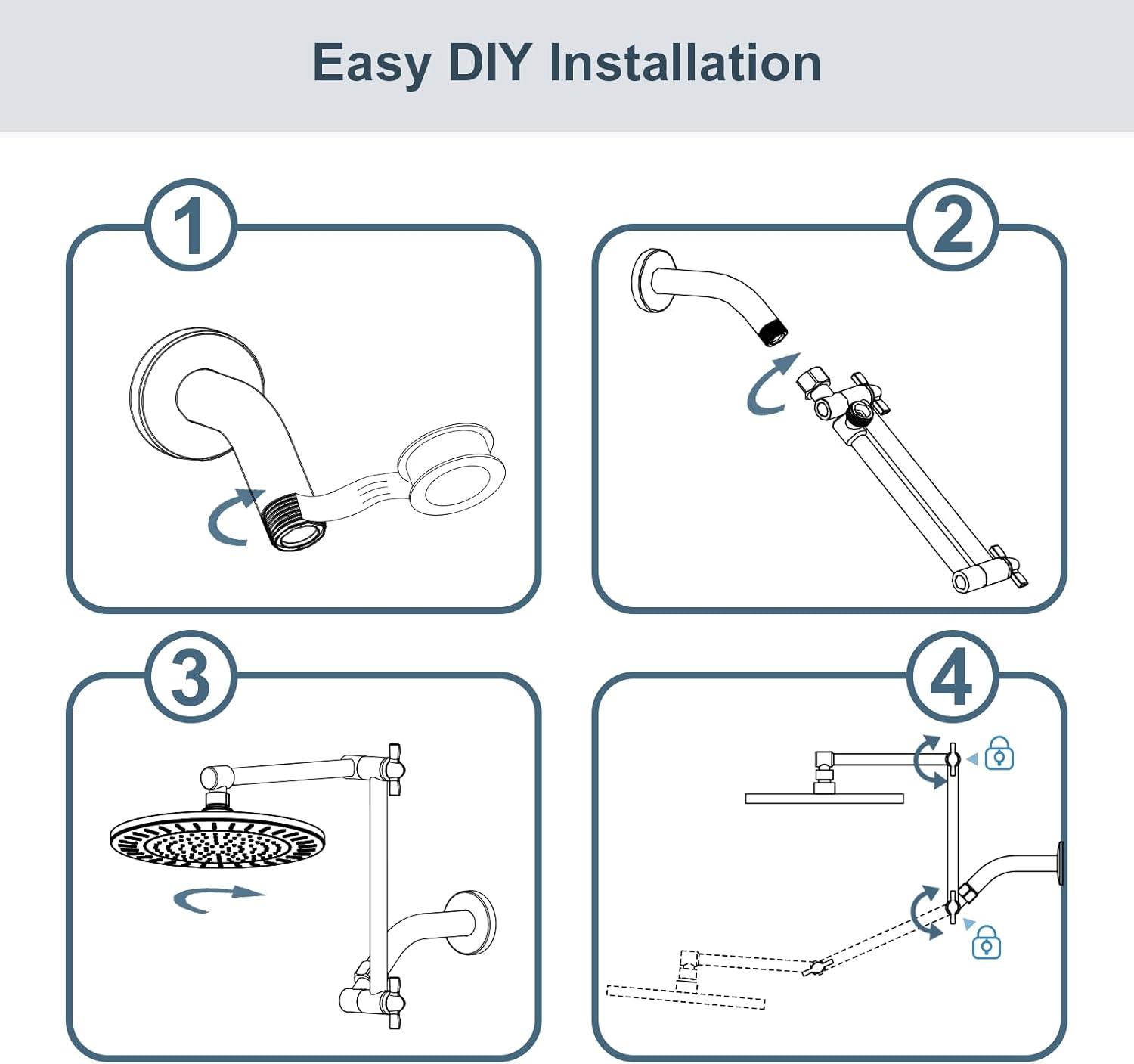 Easy DIY Installation

1

2

3

4