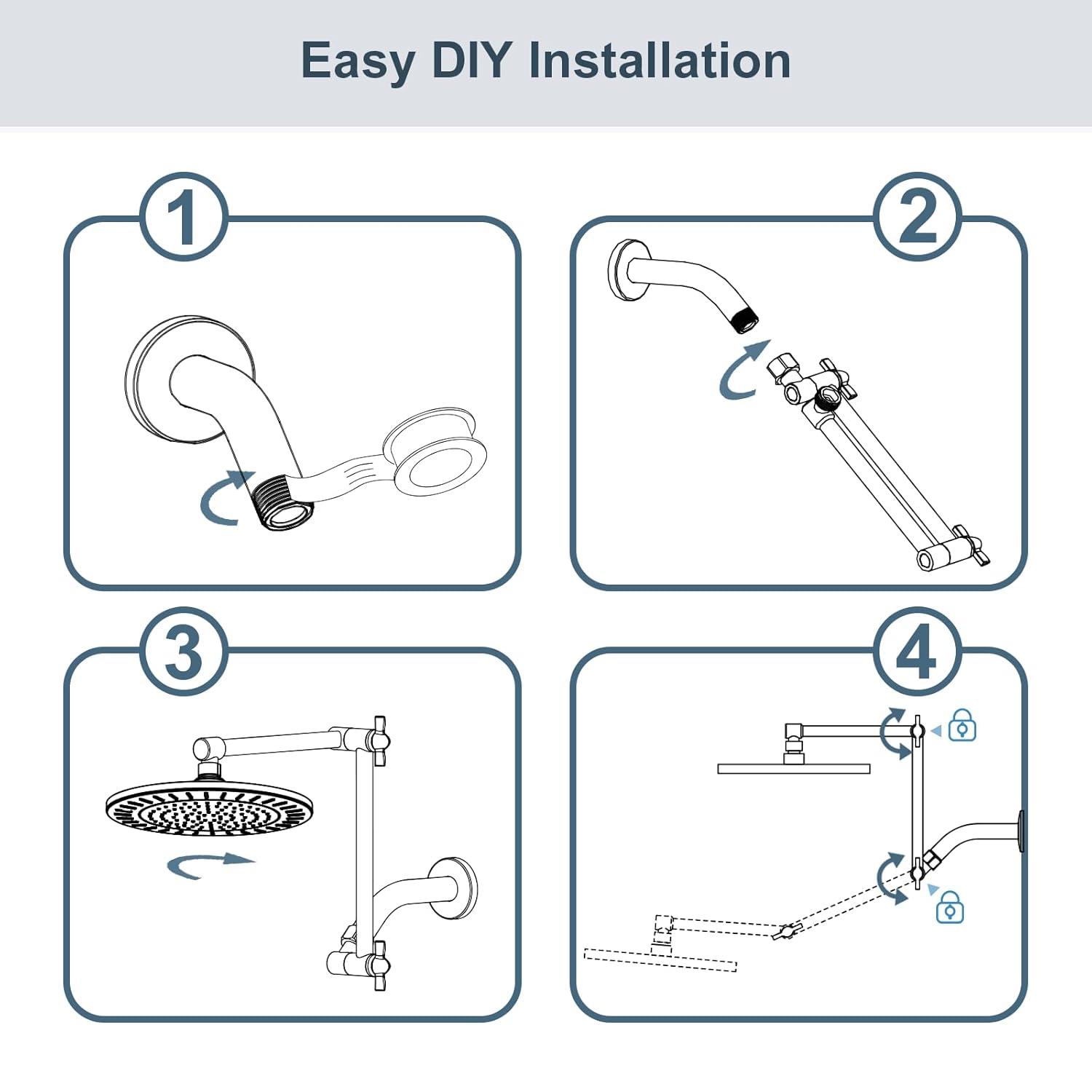 Easy DIY Installation

1

2

3

4