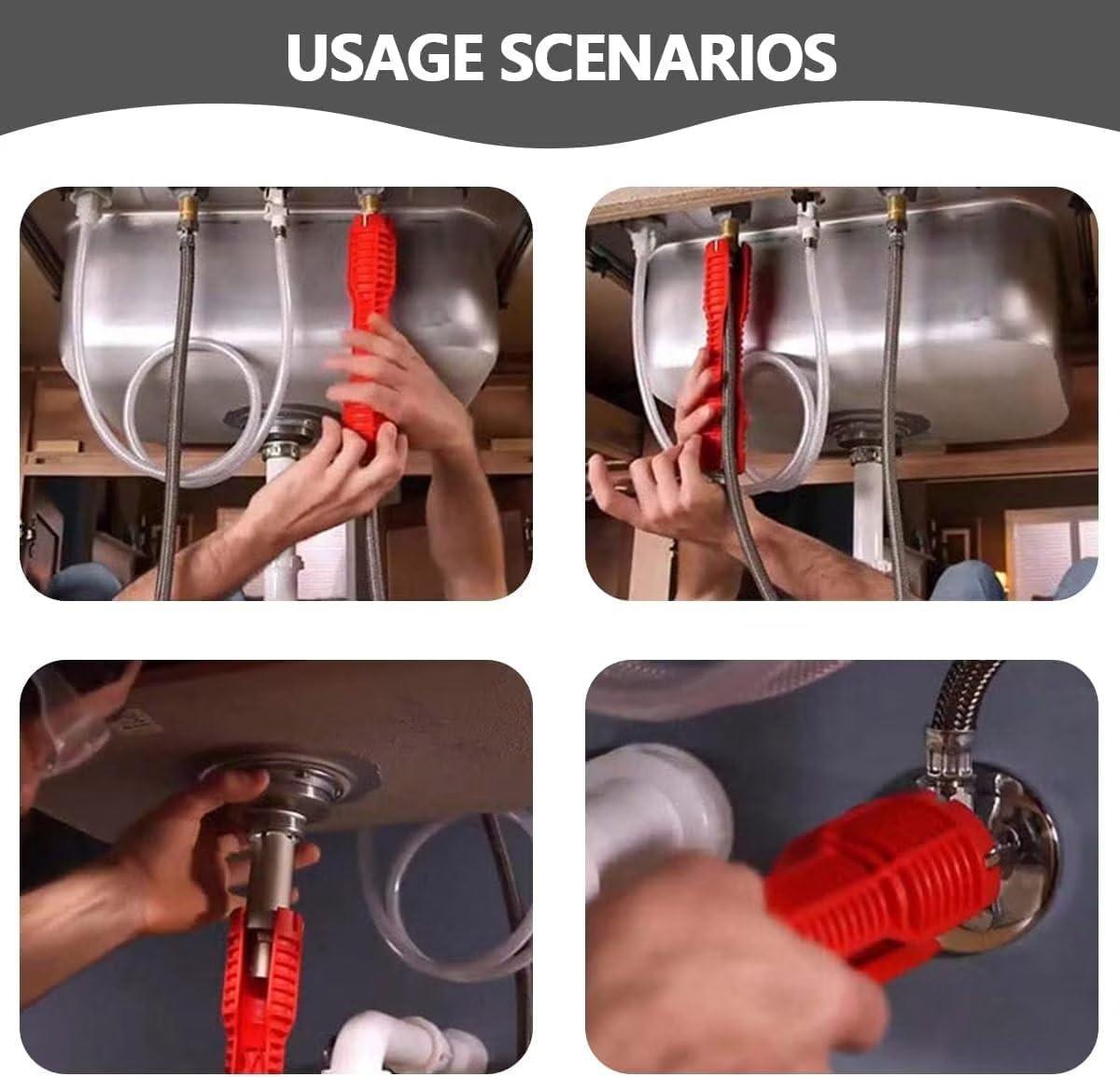 USAGE SCENARIOS