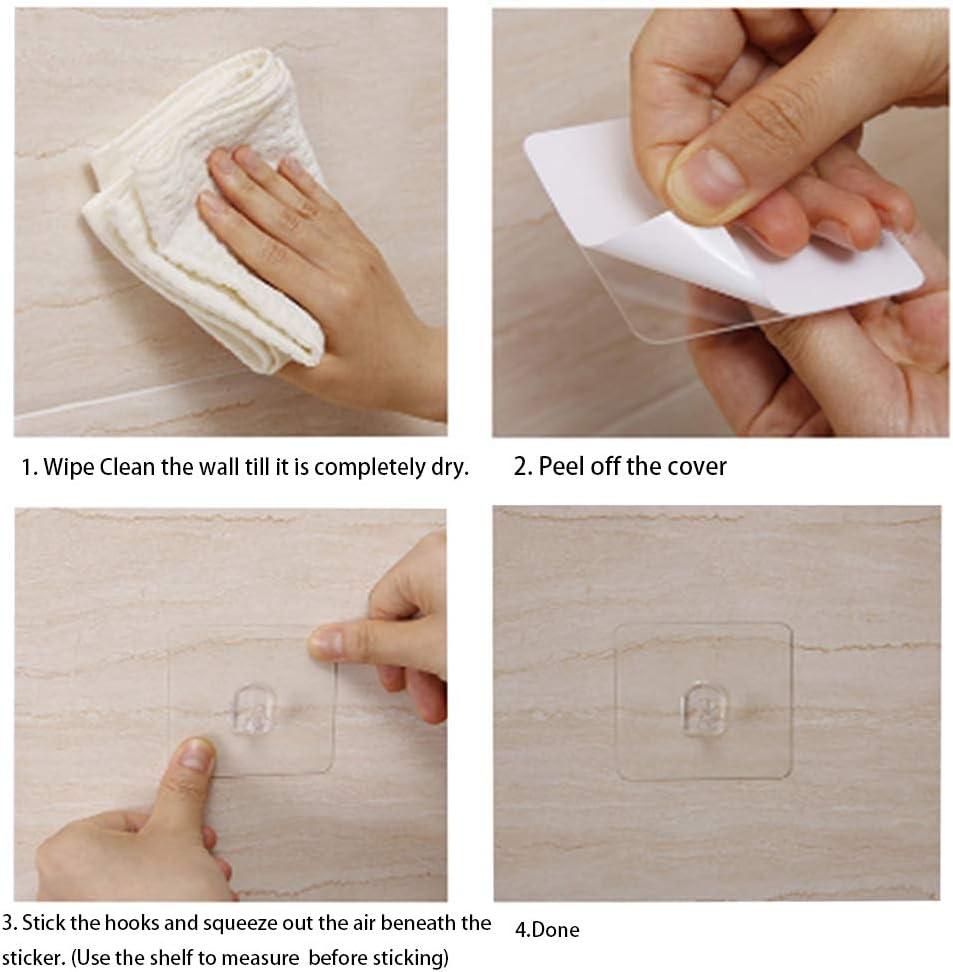 1. Wipe Clean the wall till it is completely dry.

2. Peel off the cover

3. Stick the hooks and squeeze out the air beneath the sticker. (Use the shelf to measure before sticking)

4.Done