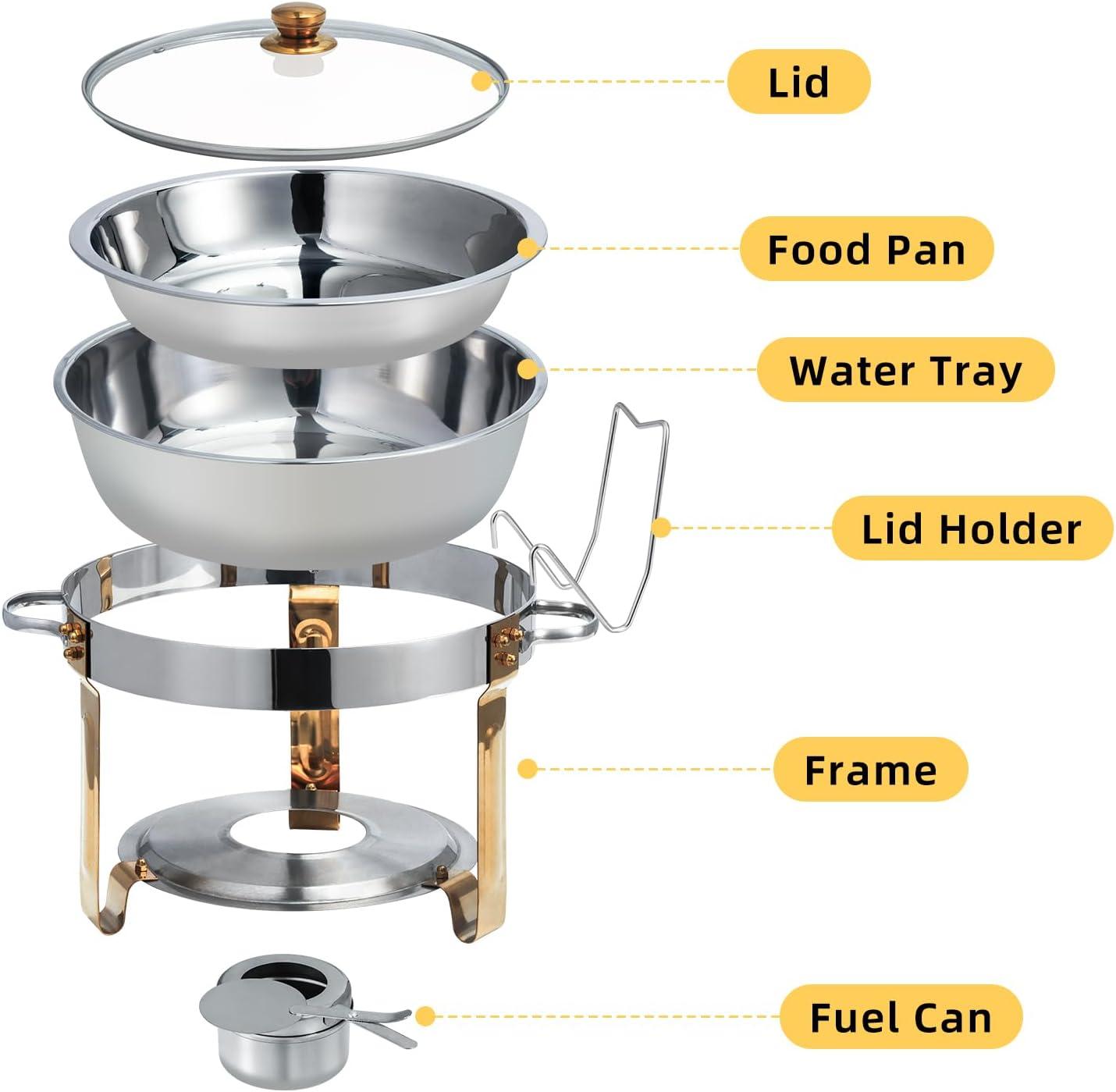 Lid

Food Pan

Water Tray

Lid Holder

Frame

Fuel Can