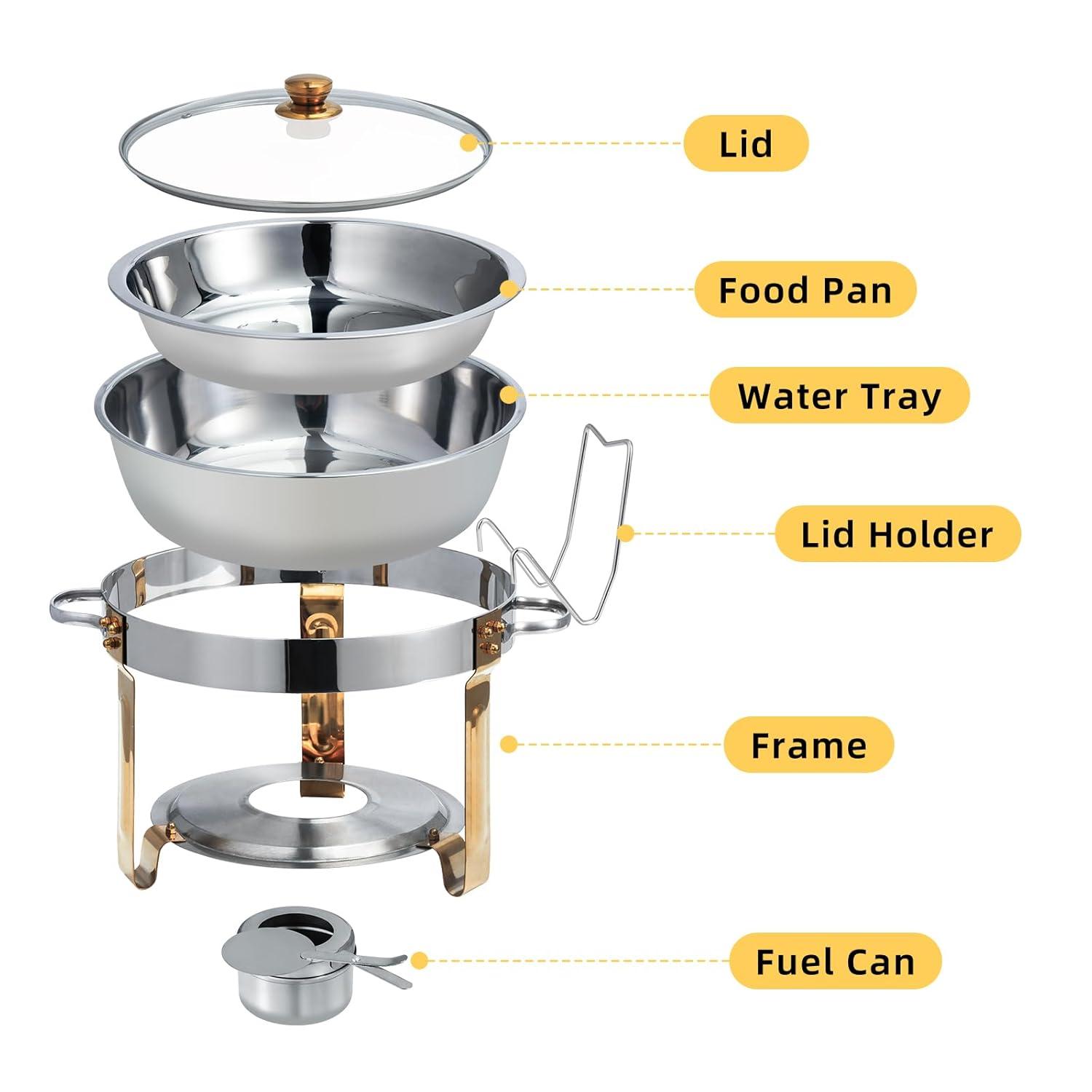 Lid

Food Pan

Water Tray

Lid Holder

Frame

Fuel Can