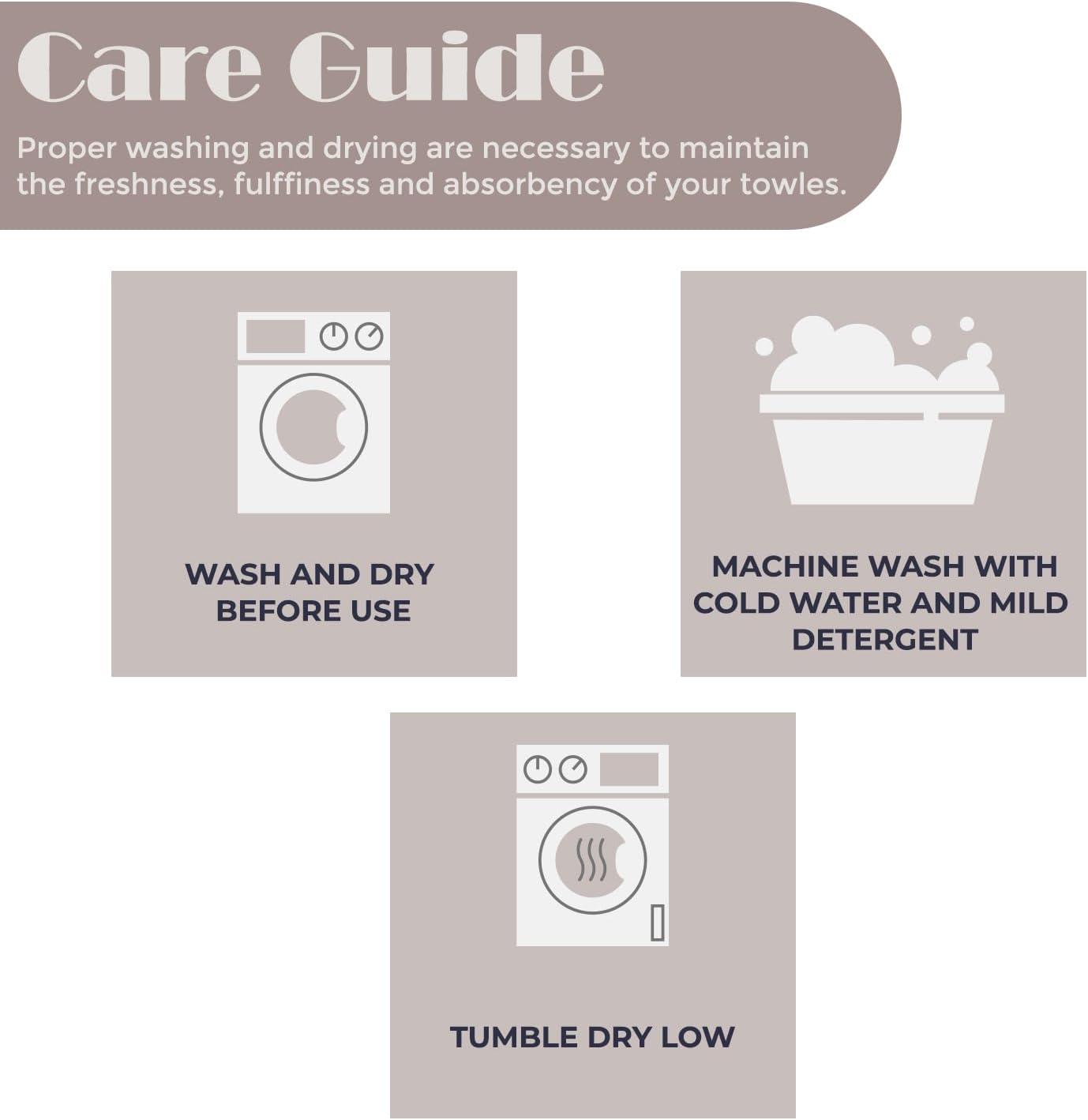 Care Guide

Proper washing and drying are necessary to maintain the freshness, fulffiness and absorbency of your towles.

WASH AND DRY BEFORE USE

MACHINE WASH WITH COLD WATER AND MILD DETERGENT

TUMBLE DRY LOW