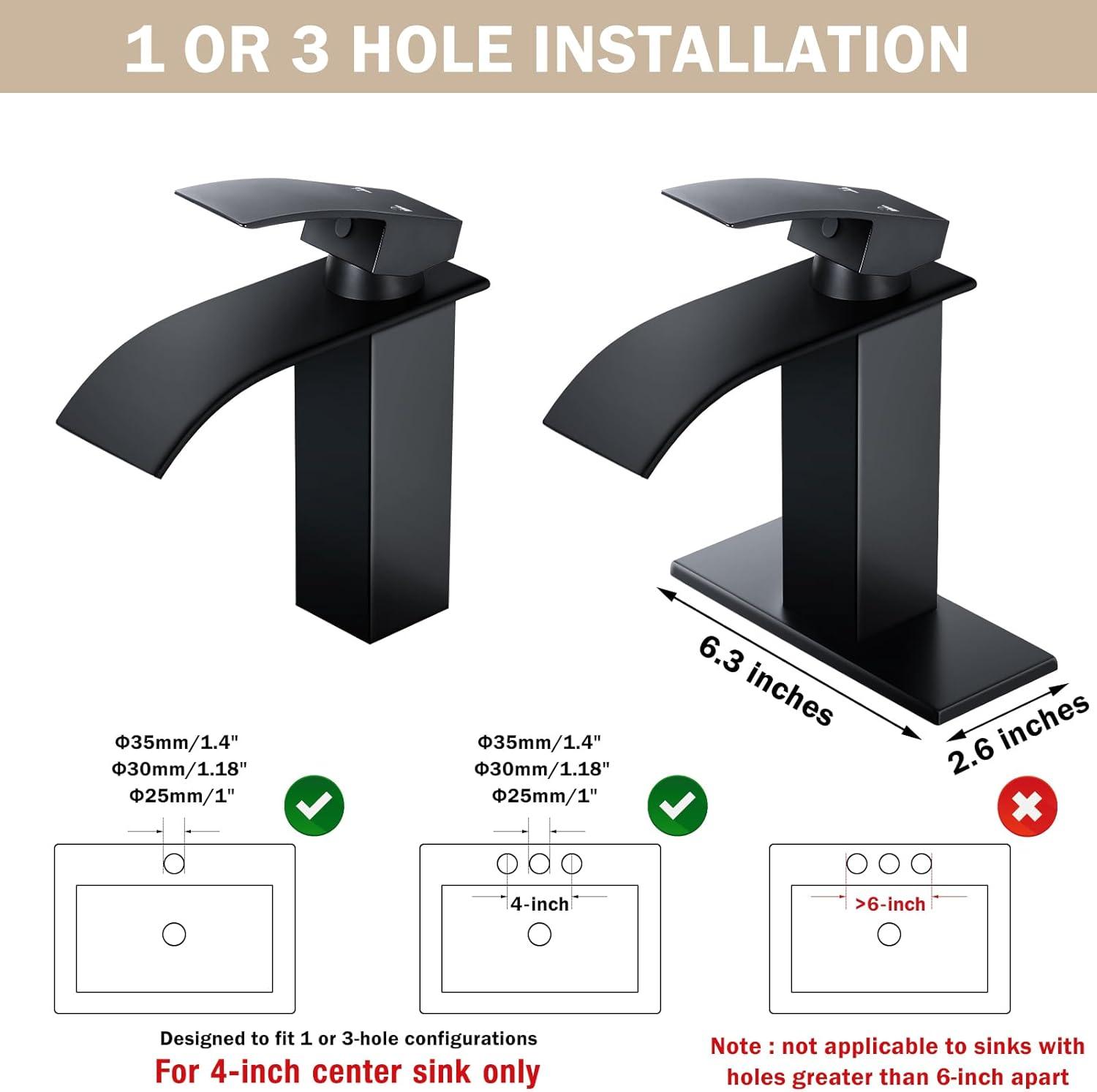 1 OR 3 HOLE INSTALLATION

6.3 inches

2.6 inches

Φ35mm/1.4"
Φ30mm/1.18"
Φ25mm/1"

Φ35mm/1.4"
Φ30mm/1.18"
Φ25mm/1"

4-inch

>6-inch

Designed to fit 1 or 3-hole configurations
For 4-inch center sink only

Note : not applicable to sinks with holes greater than 6-inch apart