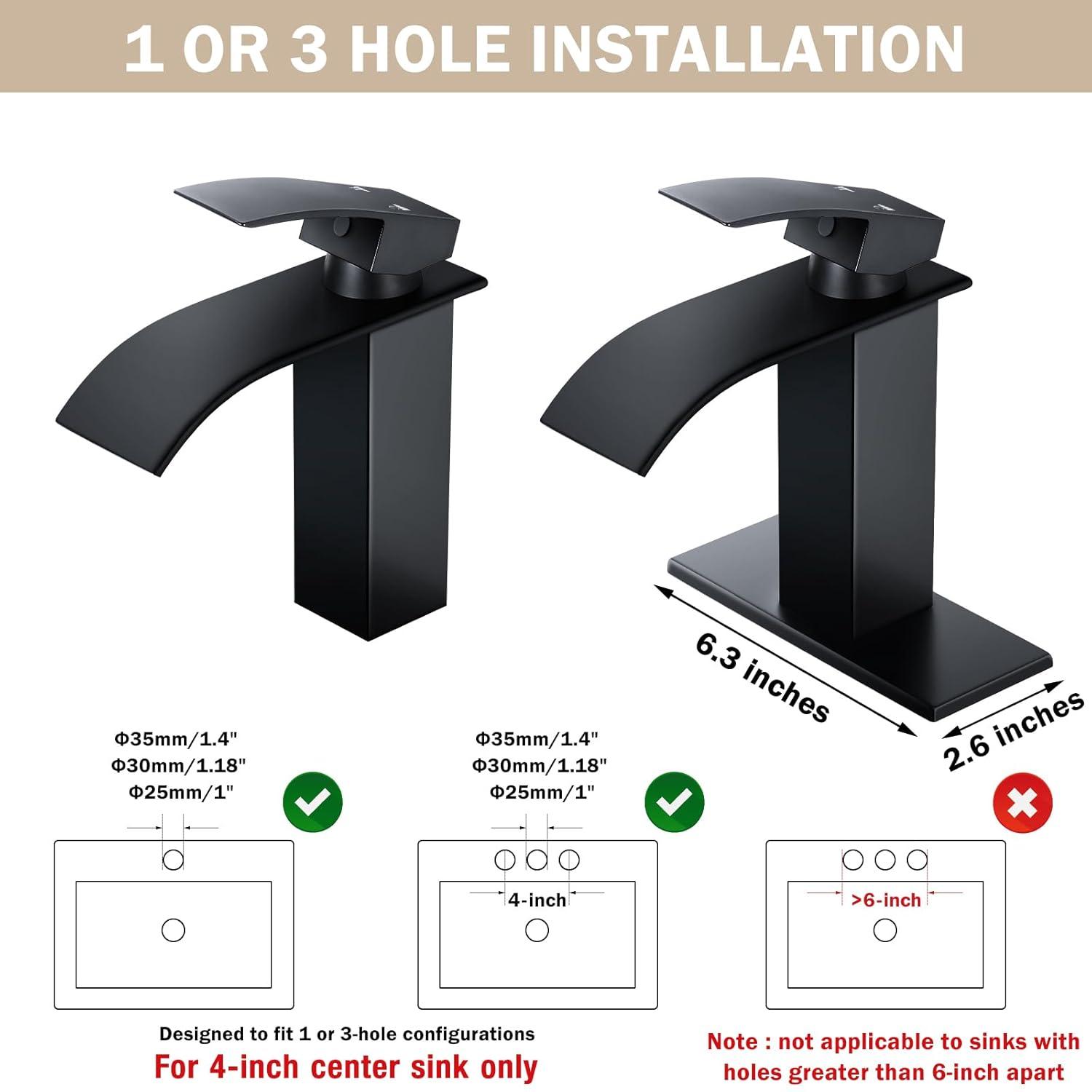 1 OR 3 HOLE INSTALLATION

6.3 inches

2.6 inches

Φ35mm/1.4"
Φ30mm/1.18"
Φ25mm/1"

Φ35mm/1.4"
Φ30mm/1.18"
Φ25mm/1"

4-inch

>6-inch

Designed to fit 1 or 3-hole configurations
For 4-inch center sink only

Note : not applicable to sinks with holes greater than 6-inch apart