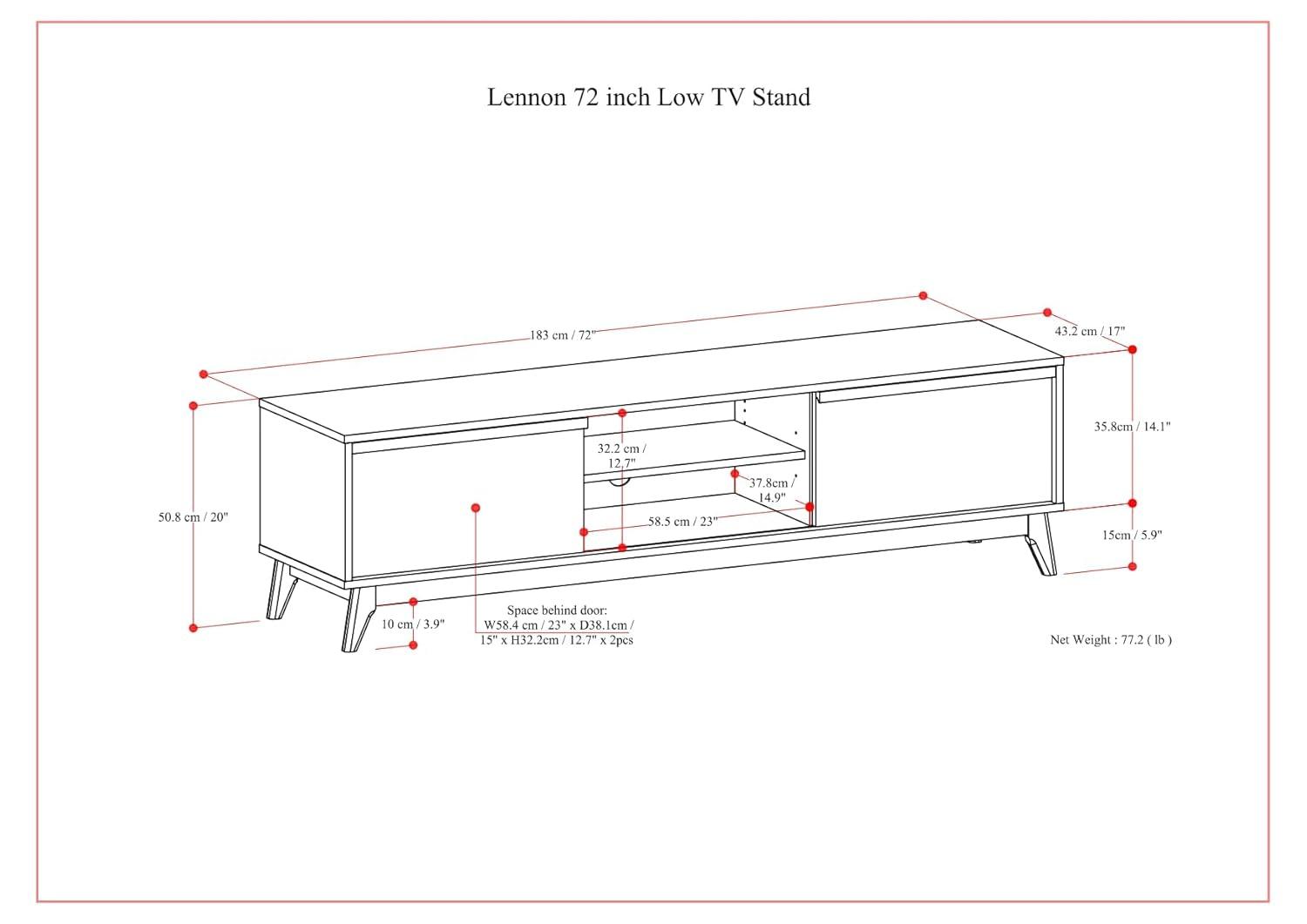 Lennon 72 inch Low TV Stand

183 cm / 72"

43.2 cm / 17"

35.8cm / 14.1"

32.2 cm / 12.7"

37.8cm / 14.9"

50.8 cm / 20"

58.5 cm / 23"

15cm / 5.9"

10 cm / 3.9"

Space behind door: W58.4 cm / 23" x D38.1cm / 15" x H32.2cm / 12.7" x 2pcs

Net Weight : 77.2 ( lb )