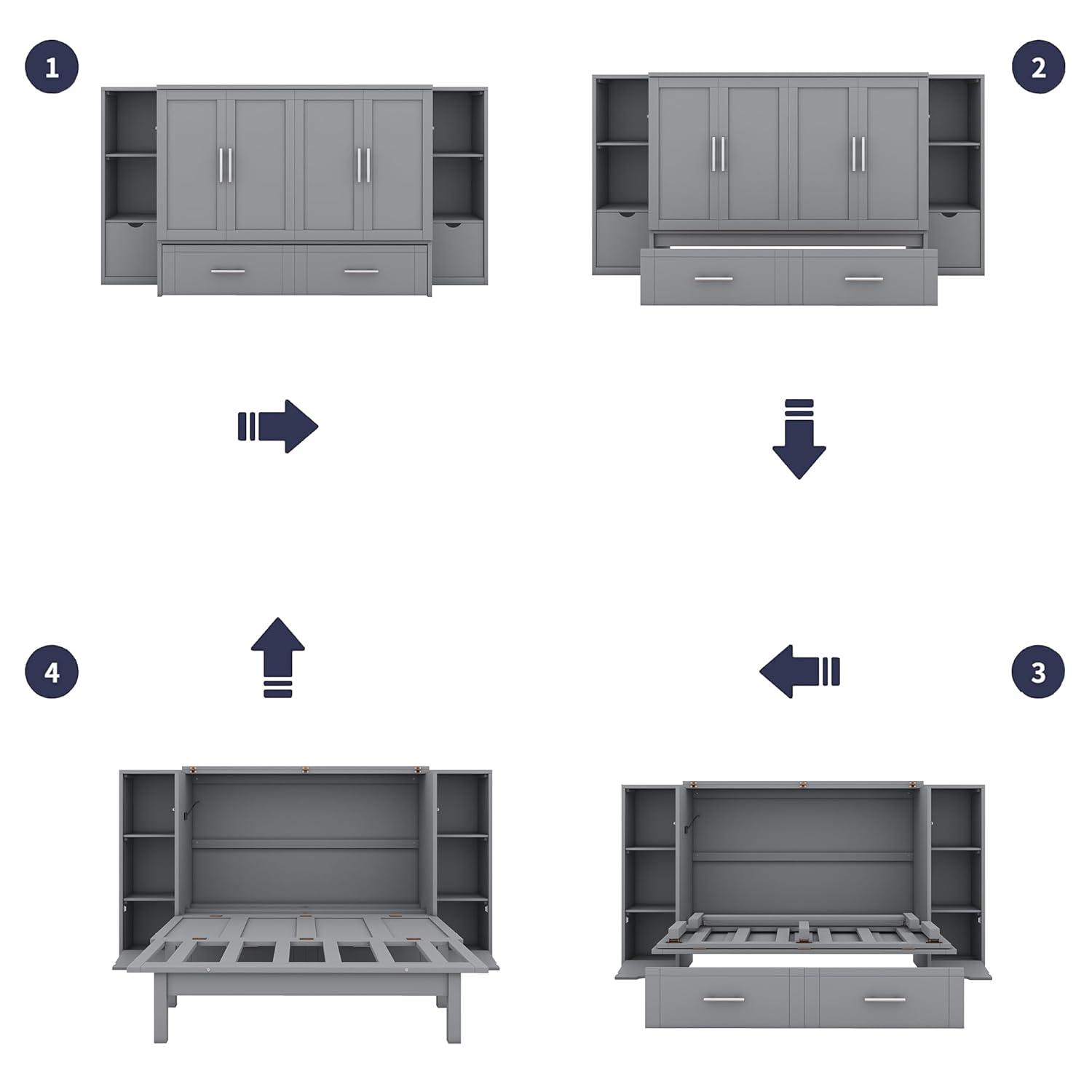 1

2

4

3