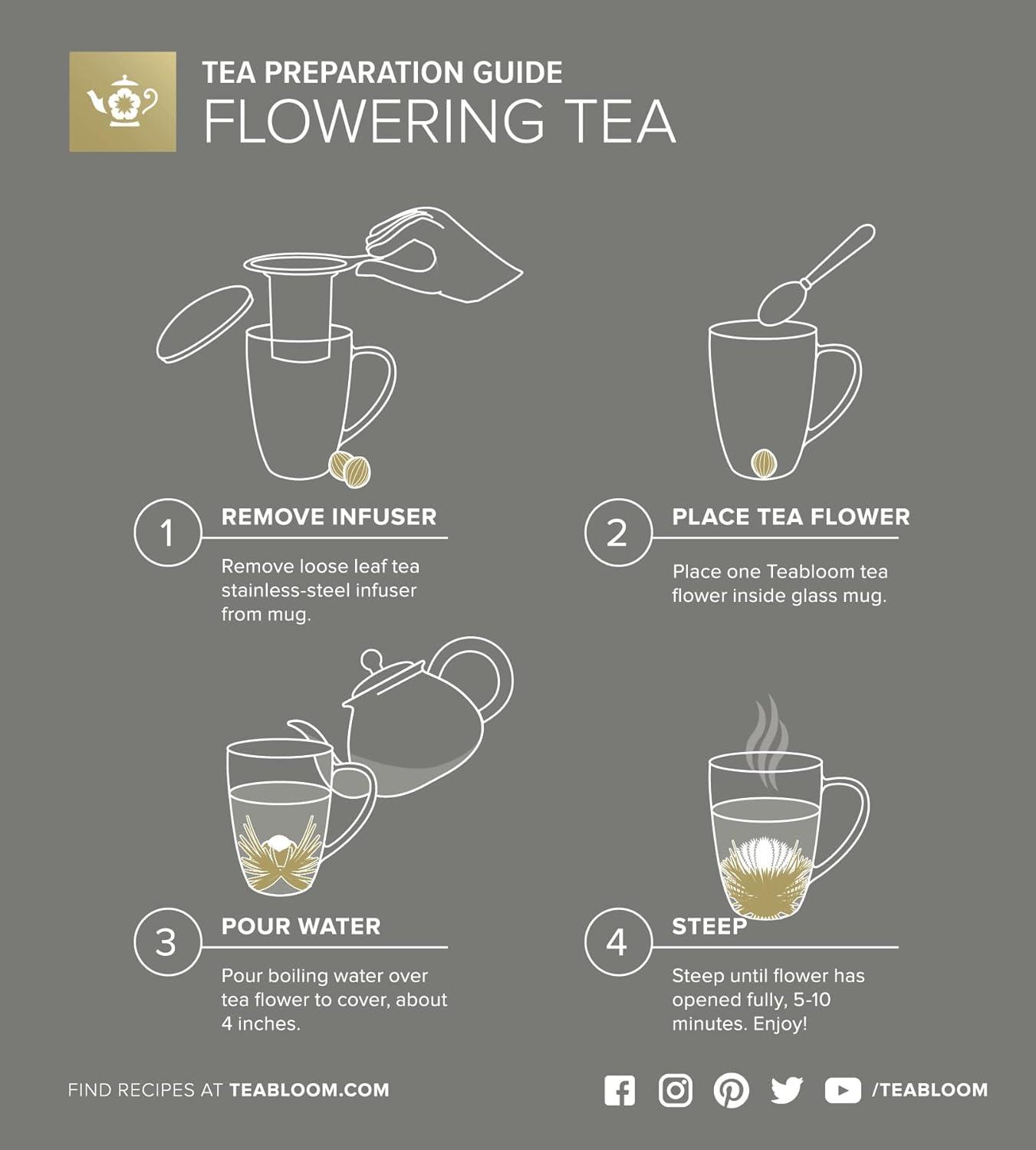 TEA PREPARATION GUIDE
FLOWERING TEA

1 REMOVE INFUSER
Remove loose leaf tea stainless-steel infuser from mug.

2 PLACE TEA FLOWER
Place one Teabloom tea flower inside glass mug.

3 POUR WATER
Pour boiling water over tea flower to cover, about 4 inches.

4 STEEP
Steep until flower has opened fully, 5-10 minutes. Enjoy!

FIND RECIPES AT TEABLOOM.COM

/TEABLOOM