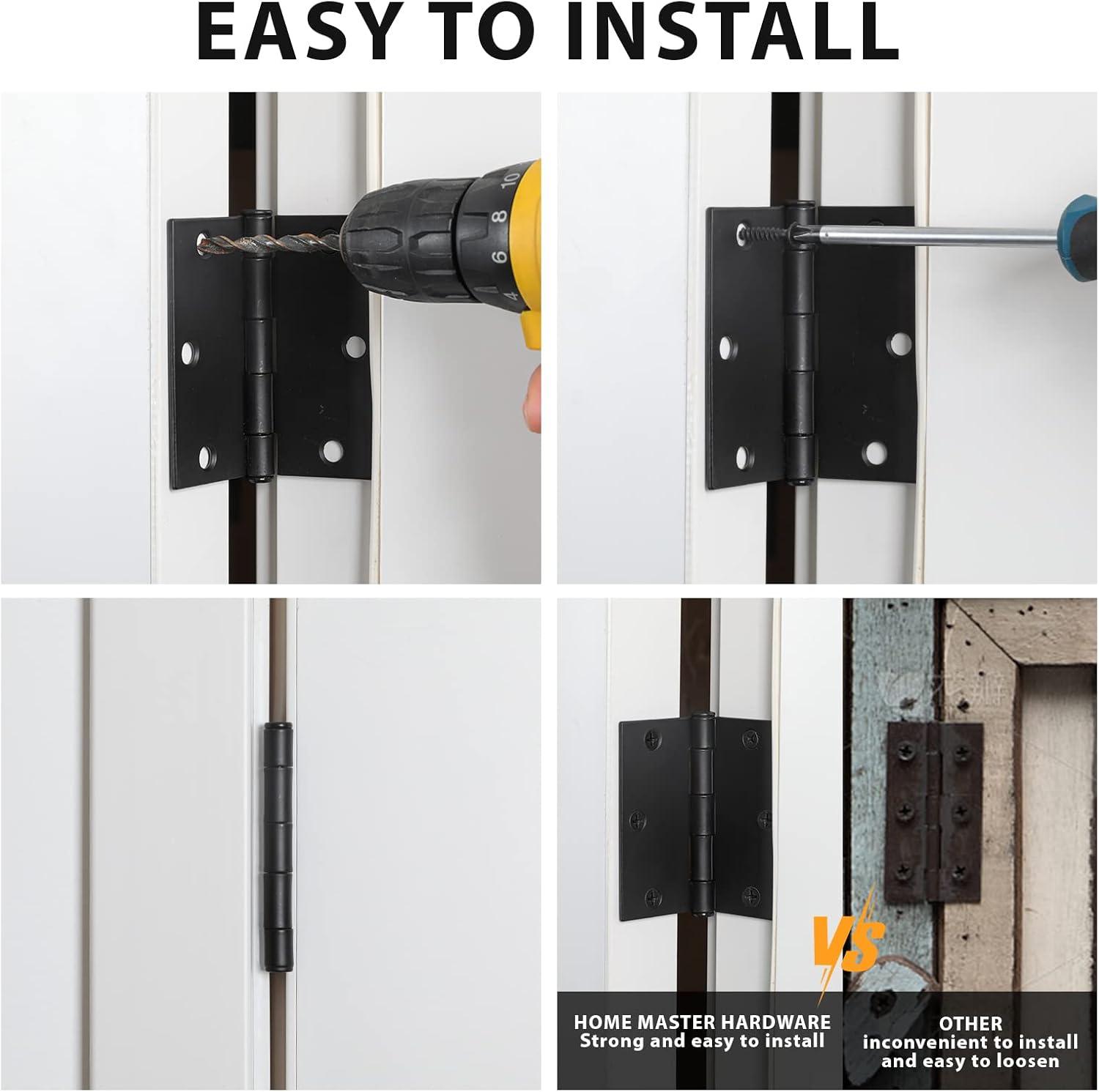 EASY TO INSTALL

10
8
6
4

VS

HOME MASTER HARDWARE
Strong and easy to install

OTHER
inconvenient to install and easy to loosen