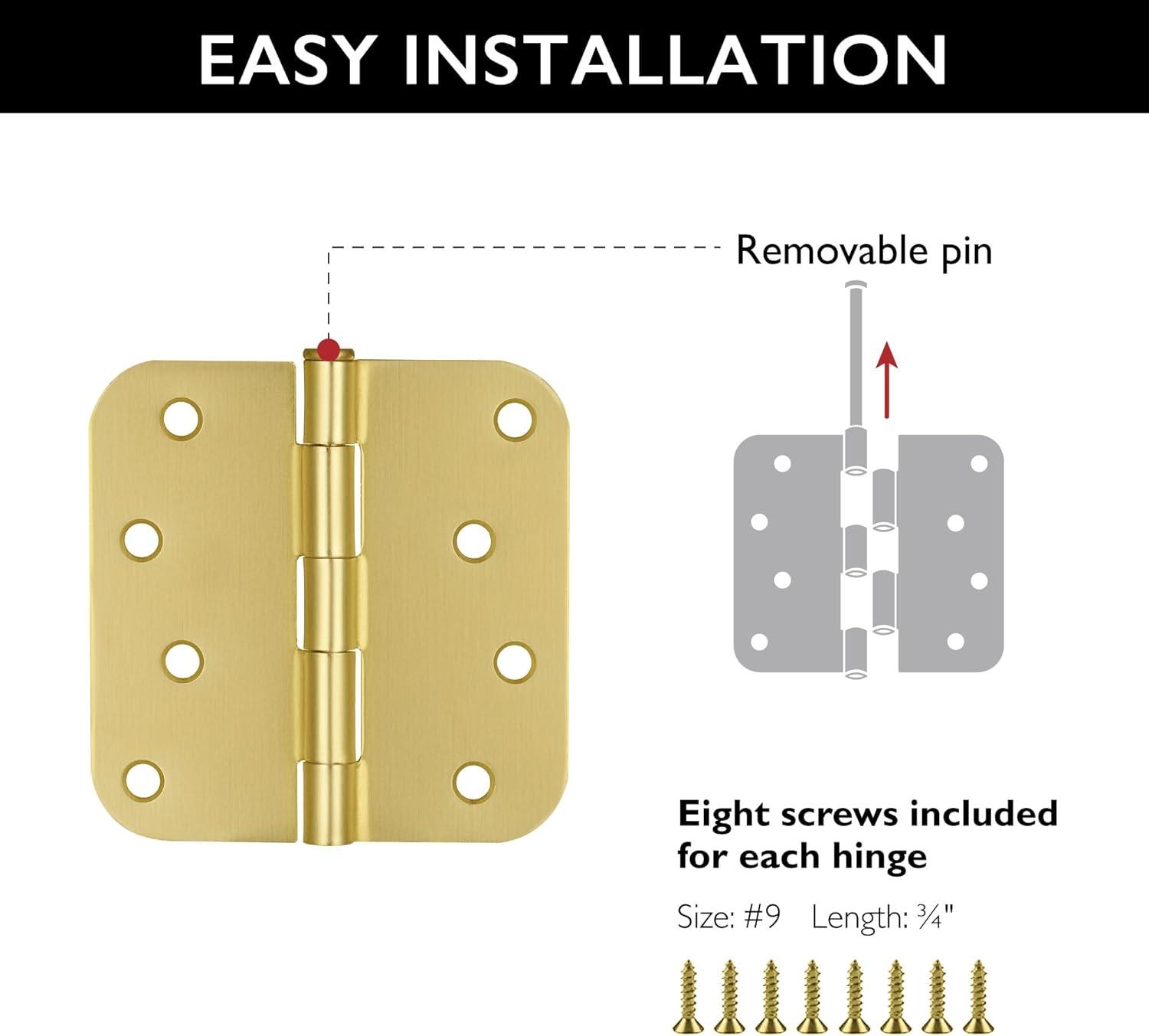 EASY INSTALLATION

Removable pin

Eight screws included for each hinge

Size: #9 Length: ¾"