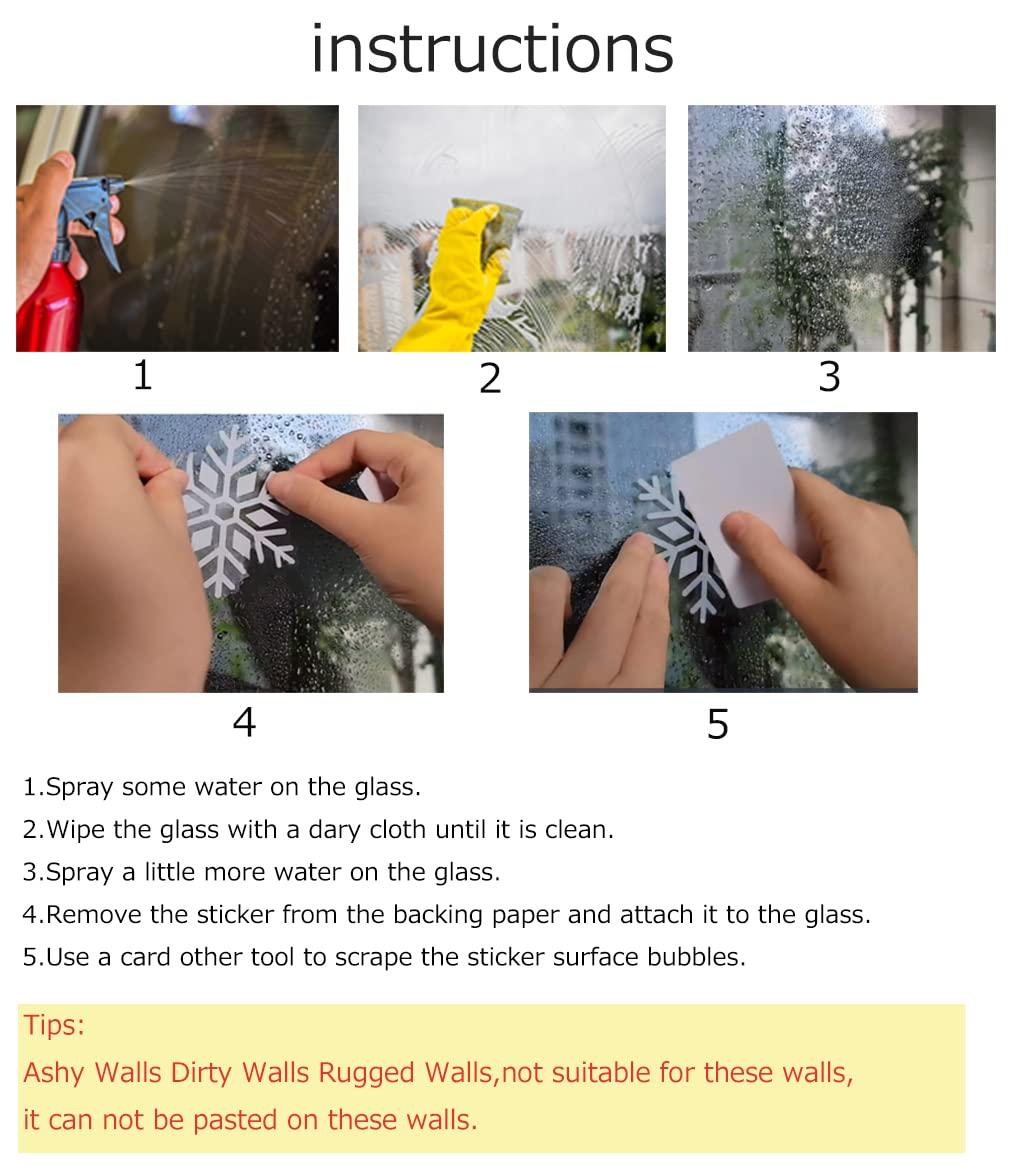 instructions

1

2

3

4

5

1.Spray some water on the glass.
2.Wipe the glass with a dary cloth until it is clean.
3.Spray a little more water on the glass.
4.Remove the sticker from the backing paper and attach it to the glass.
5.Use a card other tool to scrape the sticker surface bubbles.

Tips:
Ashy Walls Dirty Walls Rugged Walls,not suitable for these walls, it can not be pasted on these walls.