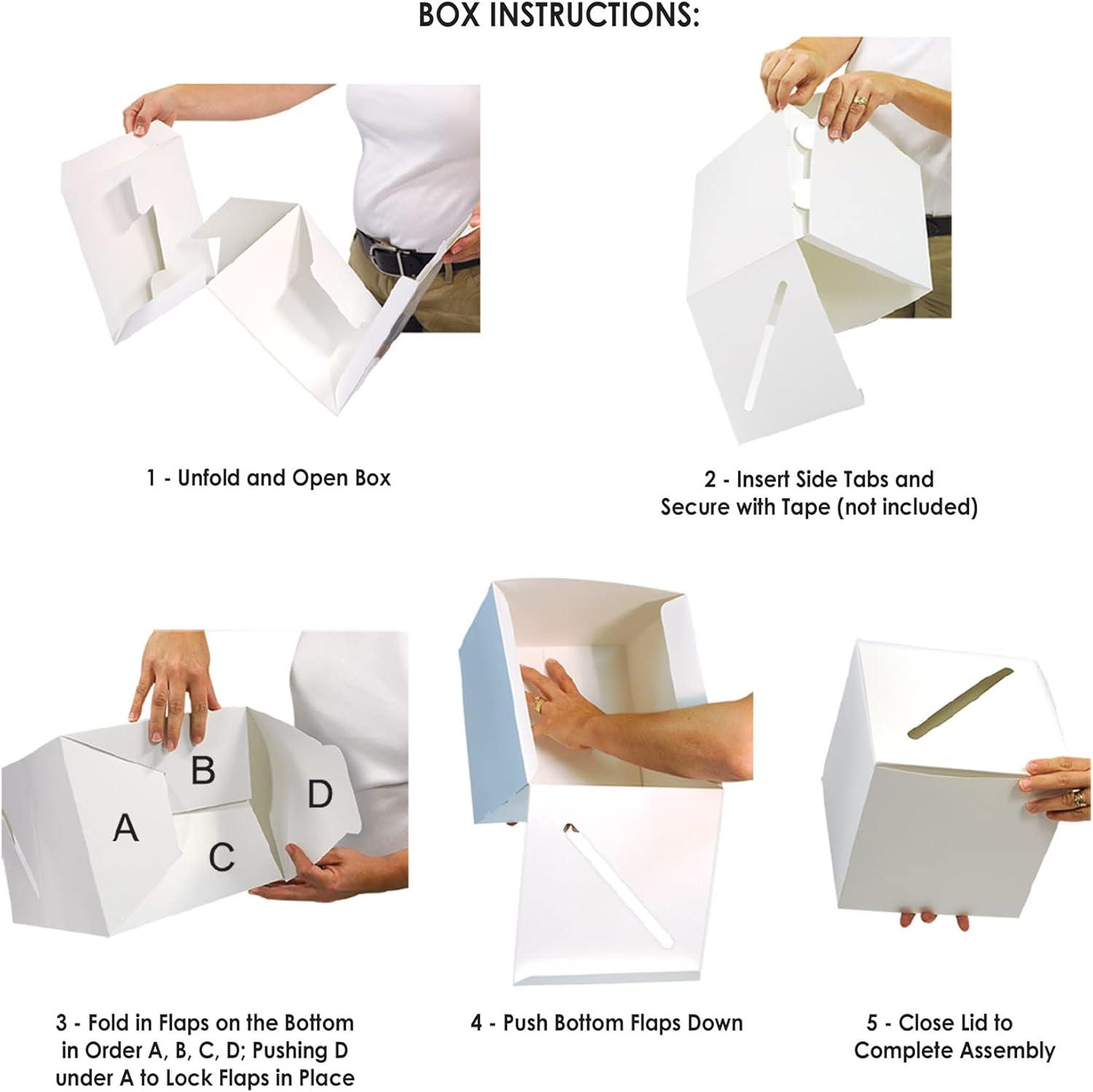 BOX INSTRUCTIONS:

1 - Unfold and Open Box

2 - Insert Side Tabs and Secure with Tape (not included)

B

D

A

C

3 - Fold in Flaps on the Bottom in Order A, B, C, D; Pushing D under A to Lock Flaps in Place

4 - Push Bottom Flaps Down

5 - Close Lid to Complete Assembly