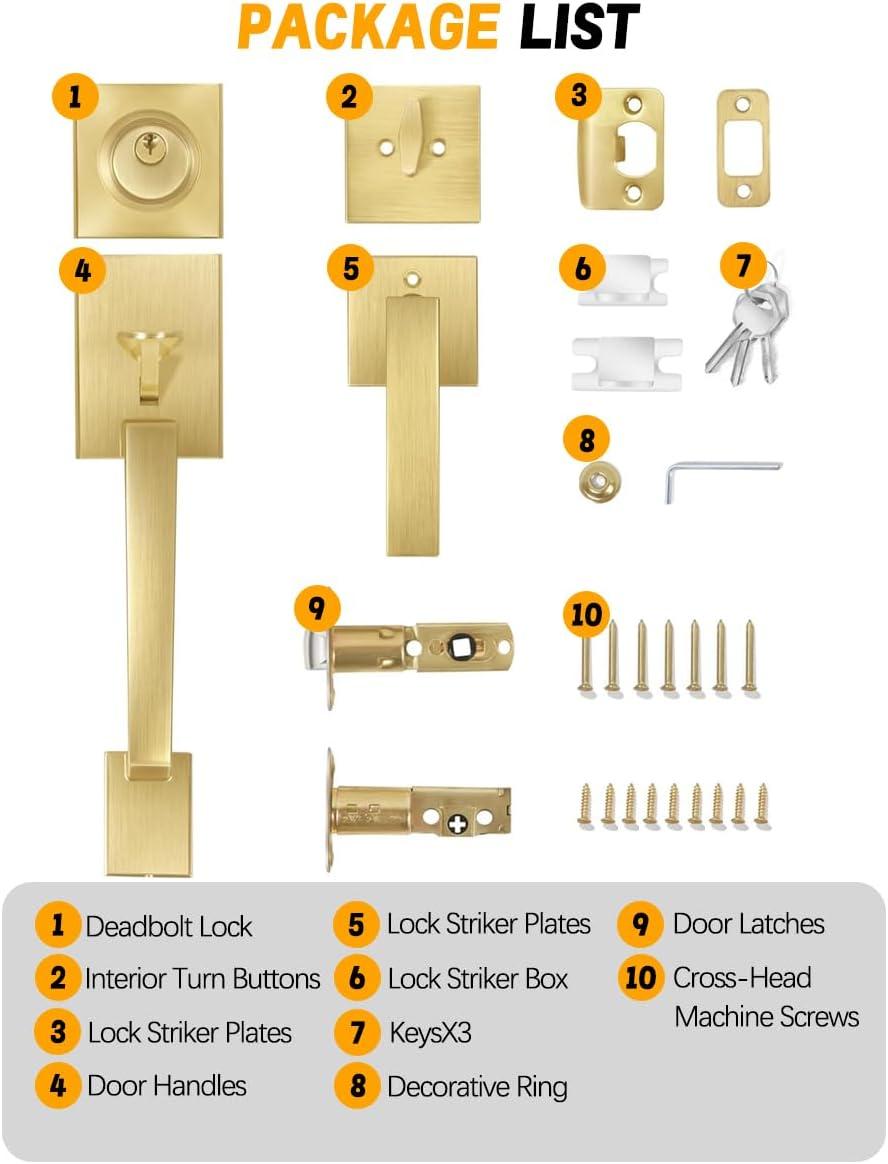 PACKAGE LIST

1

2

3

4

5

6

7

8

9

10

1 Deadbolt Lock
2 Interior Turn Buttons
3 Lock Striker Plates
4 Door Handles

5 Lock Striker Plates
6 Lock Striker Box
7 KeysX3
8 Decorative Ring

9 Door Latches
10 Cross-Head Machine Screws