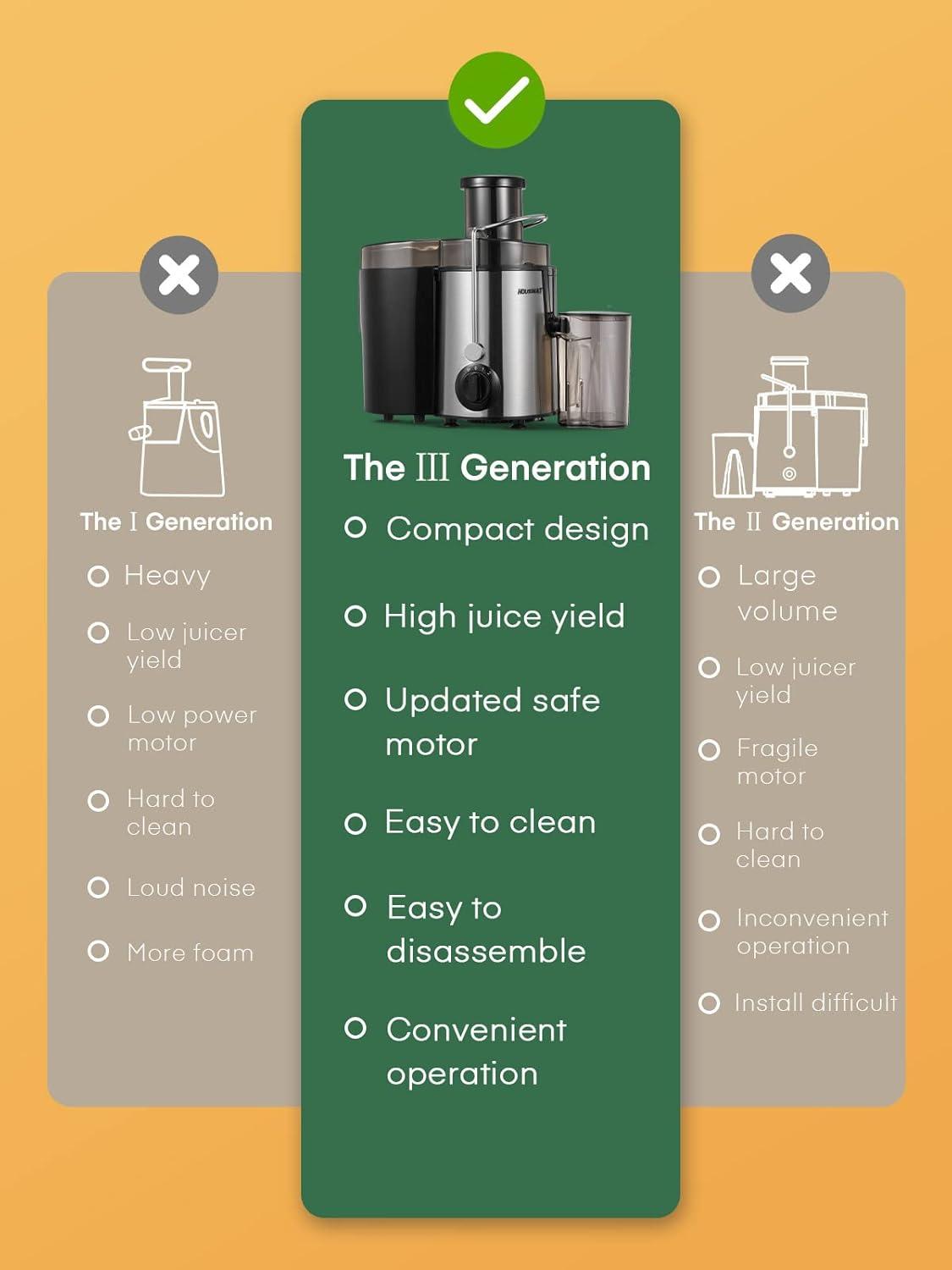 The I Generation

Heavy

Low juicer yield

Low power motor

Hard to clean

Loud noise

More foam

HOUSNAT

The III Generation

Compact design

High juice yield

Updated safe motor

Easy to clean

Easy to disassemble

Convenient operation

The II Generation

Large volume

Low juicer yield

Fragile motor

Hard to clean

Inconvenient operation

Install difficult