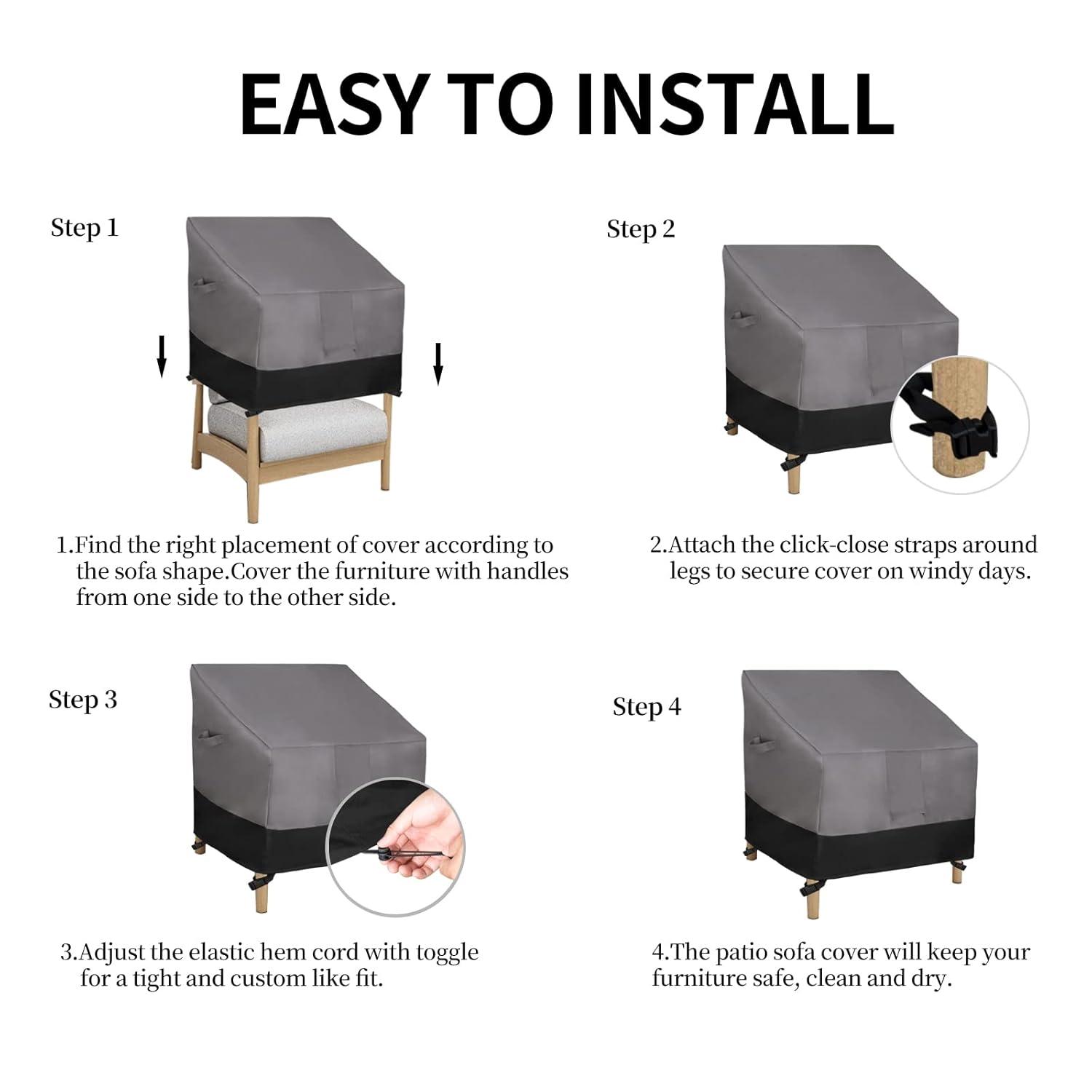 EASY TO INSTALL

Step 1

1.Find the right placement of cover according to the sofa shape.Cover the furniture with handles from one side to the other side.

Step 2

2.Attach the click-close straps around legs to secure cover on windy days.

Step 3

3.Adjust the elastic hem cord with toggle for a tight and custom like fit.

Step 4

4.The patio sofa cover will keep your furniture safe, clean and dry.