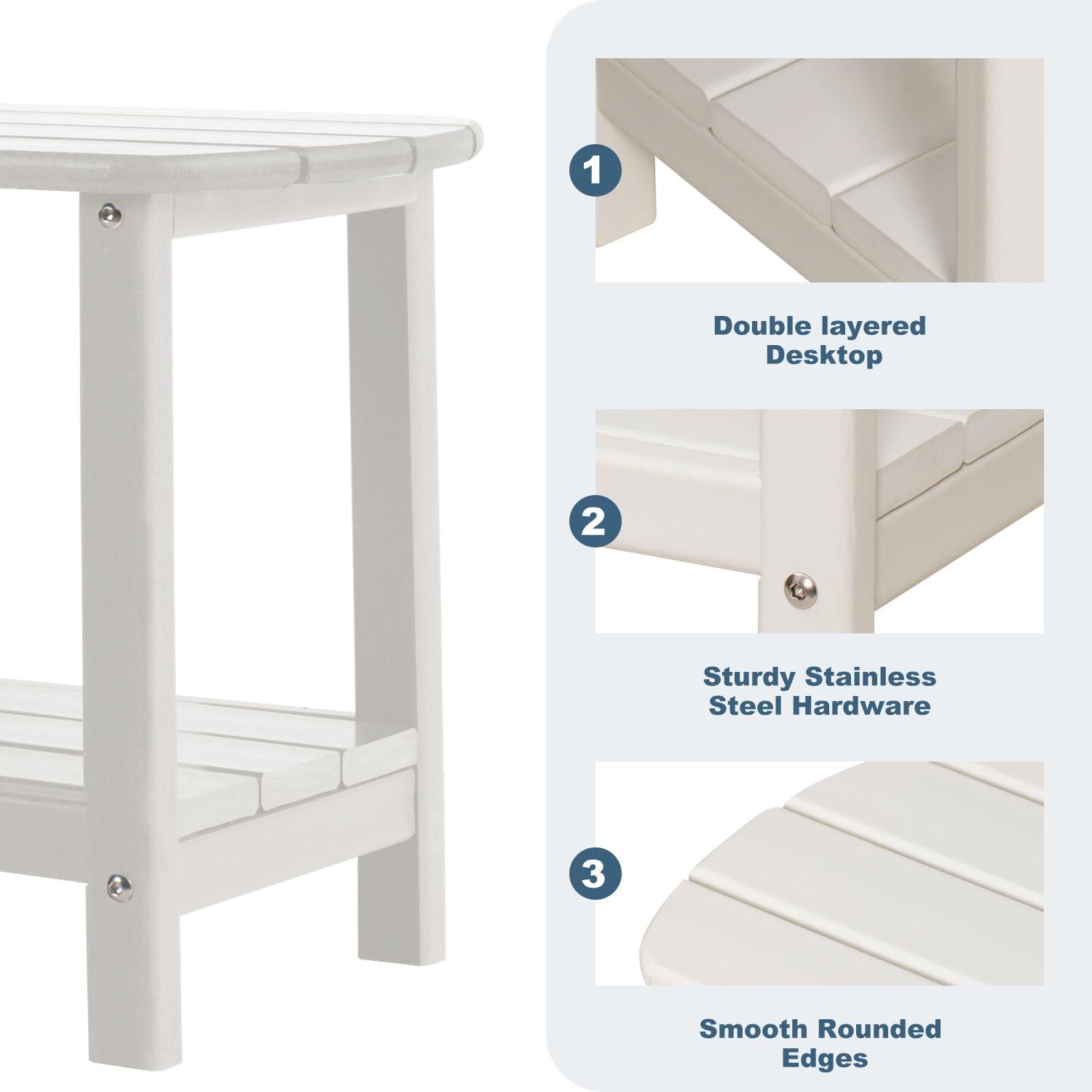 1

Double layered Desktop

2

Sturdy Stainless Steel Hardware

3

Smooth Rounded Edges