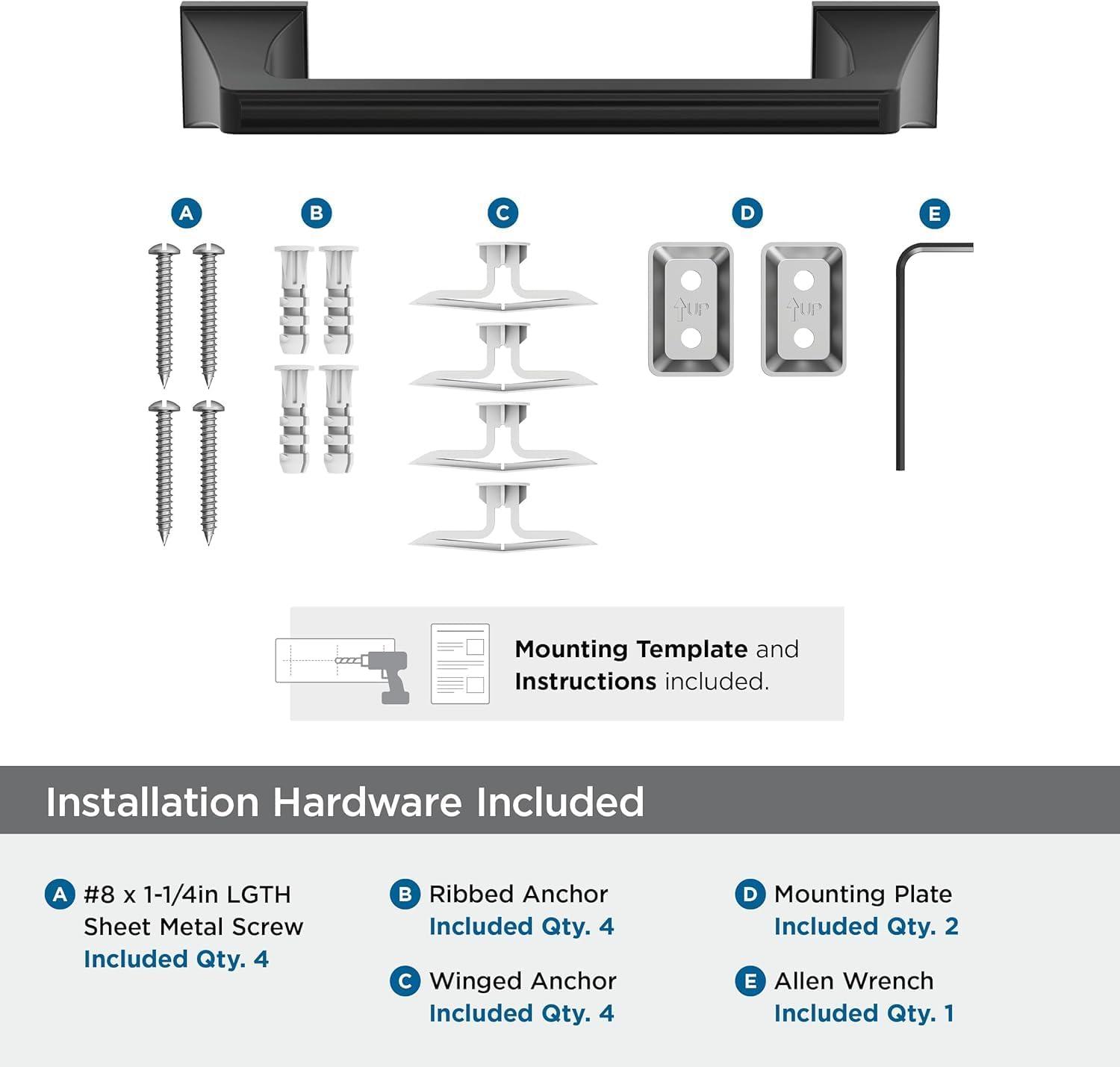 A B C D E

UP UP

Mounting Template and Instructions included.

Installation Hardware Included

A #8 x 1-1/4in LGTH Sheet Metal Screw Included Qty. 4

B Ribbed Anchor Included Qty. 4

C Winged Anchor Included Qty. 4

D Mounting Plate Included Qty. 2

E Allen Wrench Included Qty. 1