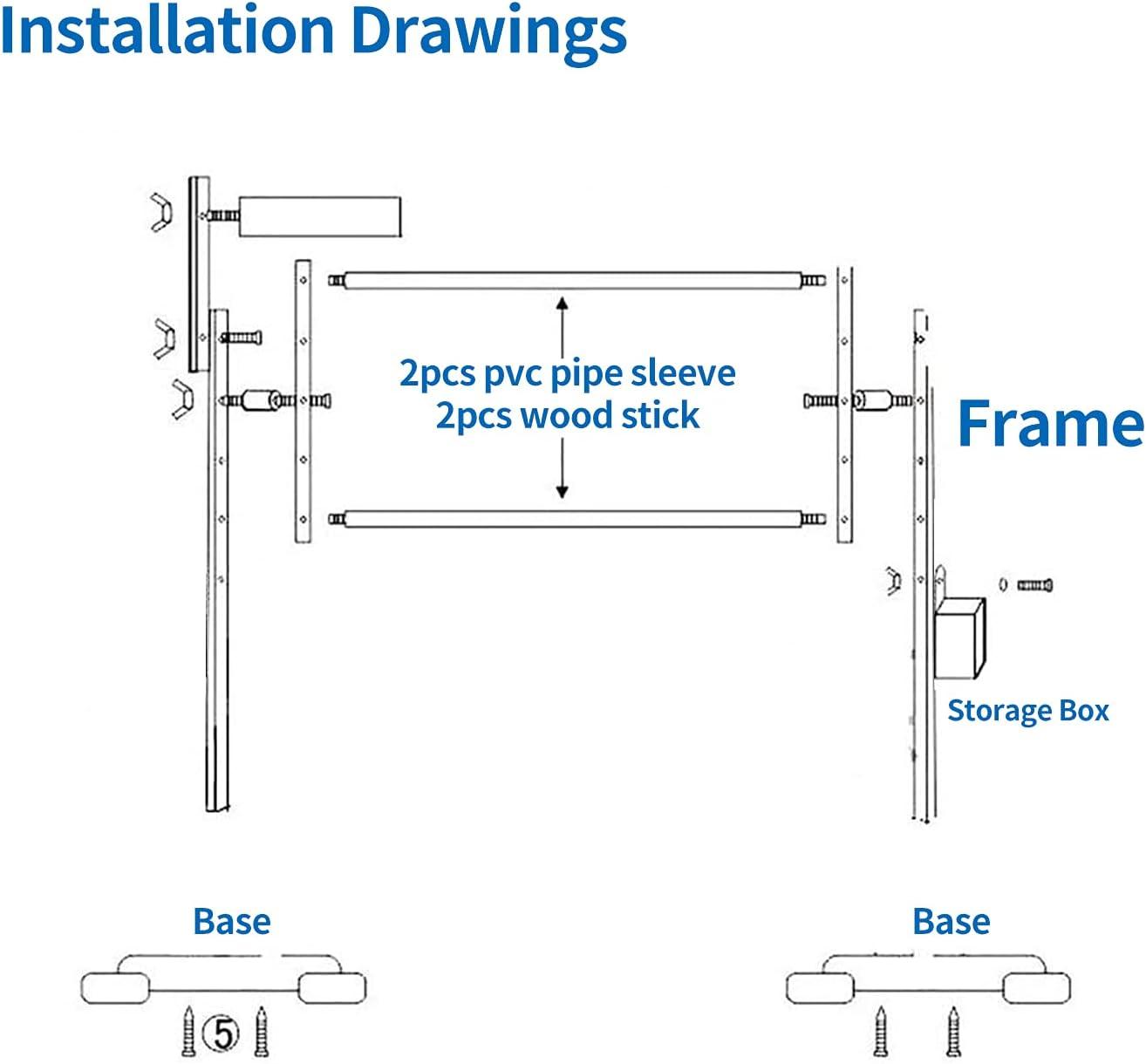 Installation Drawings

2pcs pvc pipe sleeve
2pcs wood stick

Frame

Storage Box

Base

⑤

Base