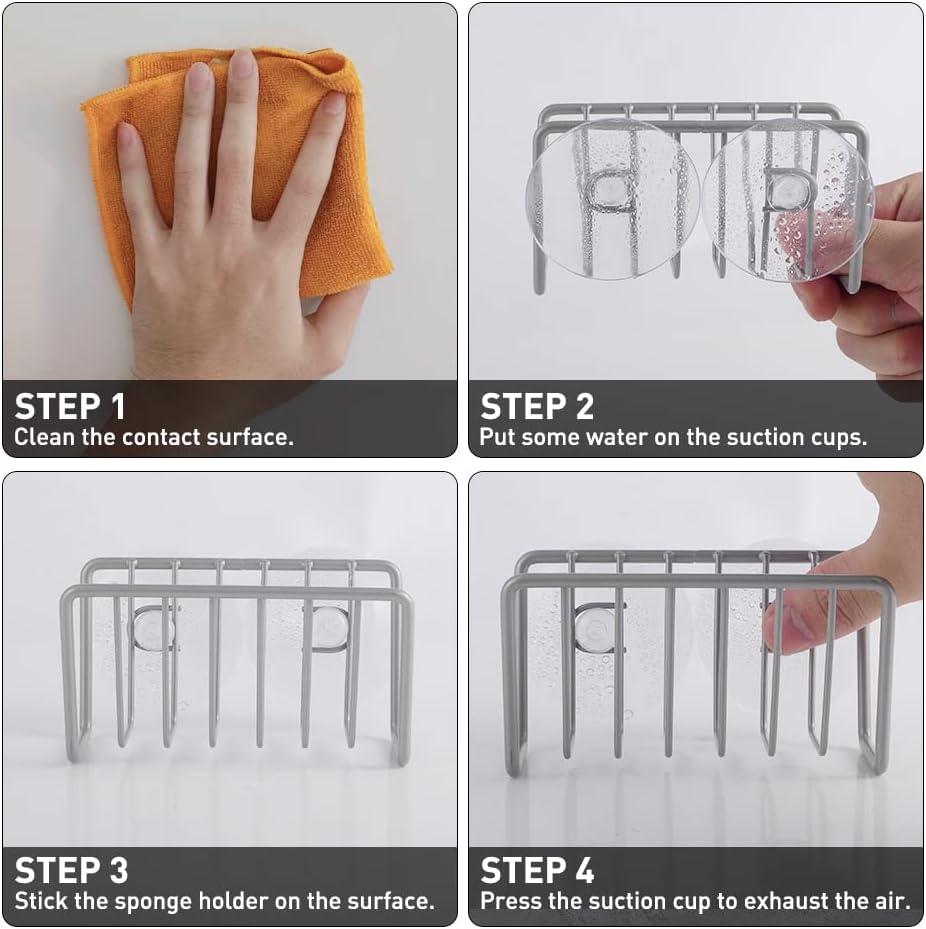 STEP 1
Clean the contact surface.

STEP 2
Put some water on the suction cups.

STEP 3
Stick the sponge holder on the surface.

STEP 4
Press the suction cup to exhaust the air.