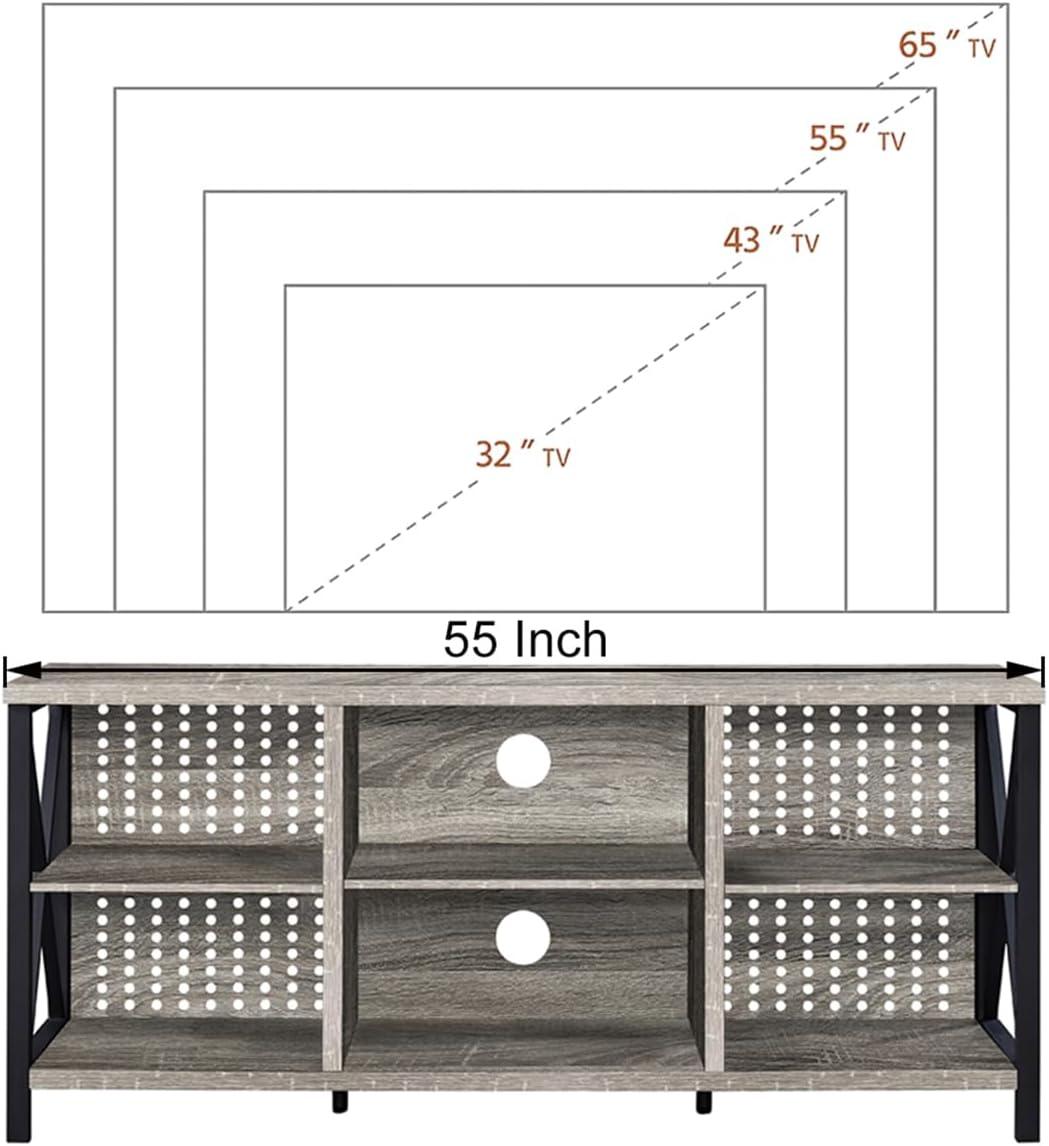 65 ″ TV
55 ″ TV
43 ″ TV
32 ″ TV
55 Inch