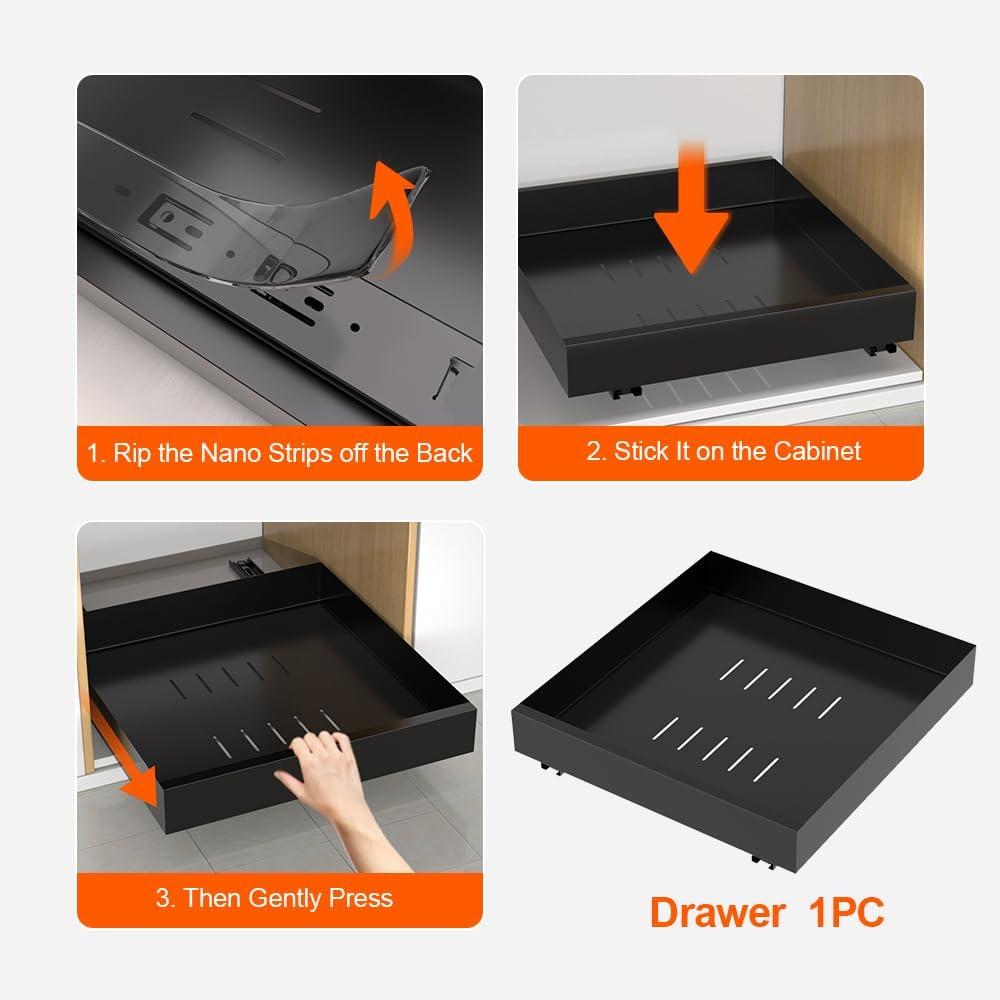 1. Rip the Nano Strips off the Back

2. Stick It on the Cabinet

3. Then Gently Press

Drawer 1PC