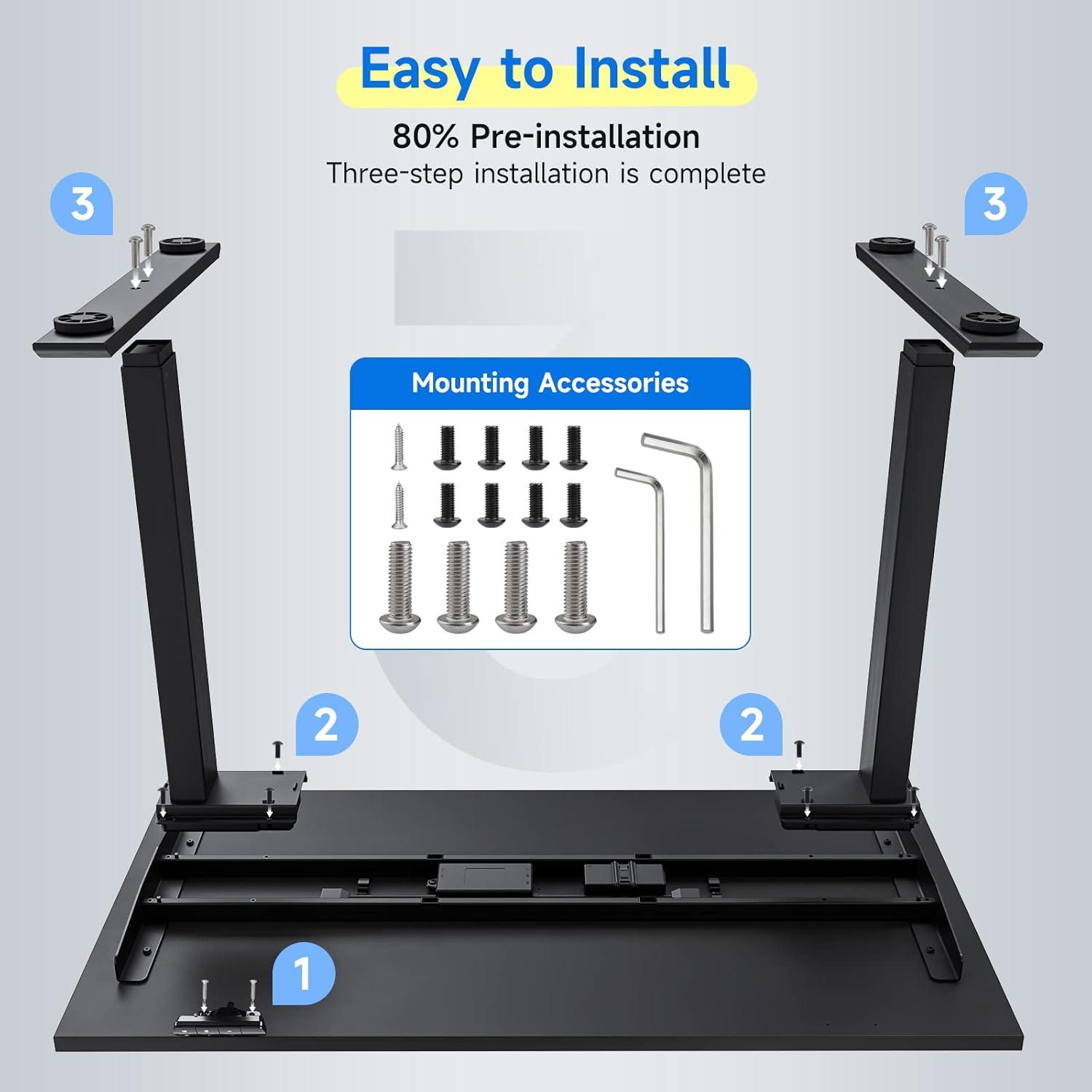 Easy to Install

80% Pre-installation

Three-step installation is complete

3

3

Mounting Accessories

2

2

1