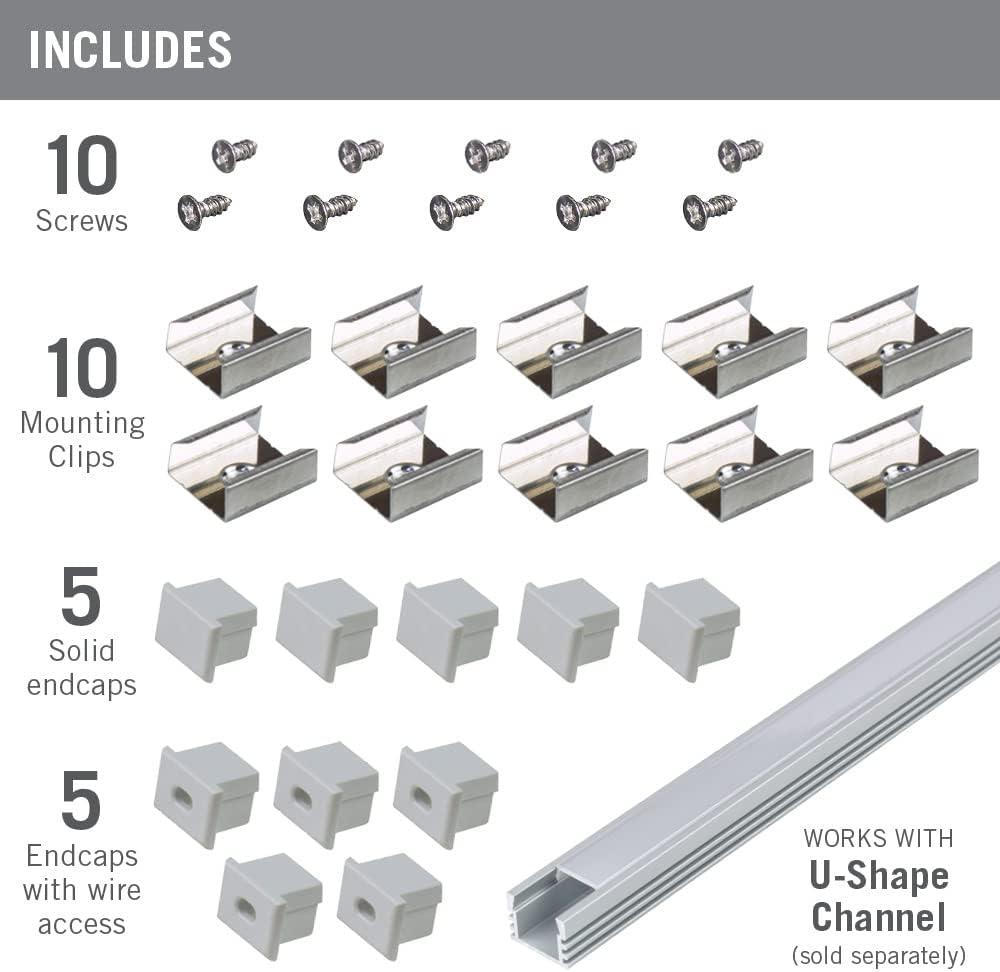 INCLUDES

10
Screws

10
Mounting Clips

5
Solid endcaps

5
Endcaps with wire access

WORKS WITH
U-Shape Channel
(sold separately)