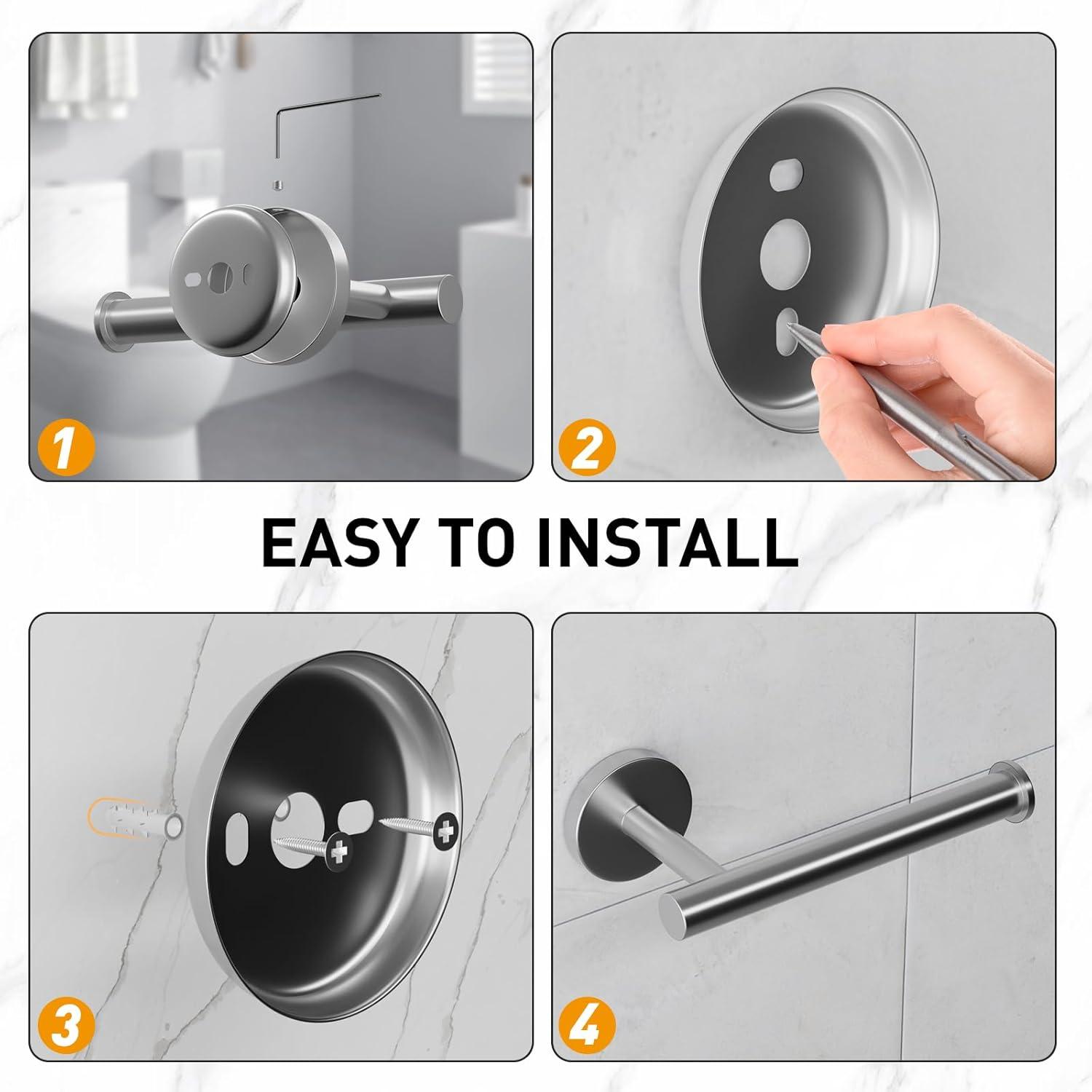 1

2

EASY TO INSTALL

3

4