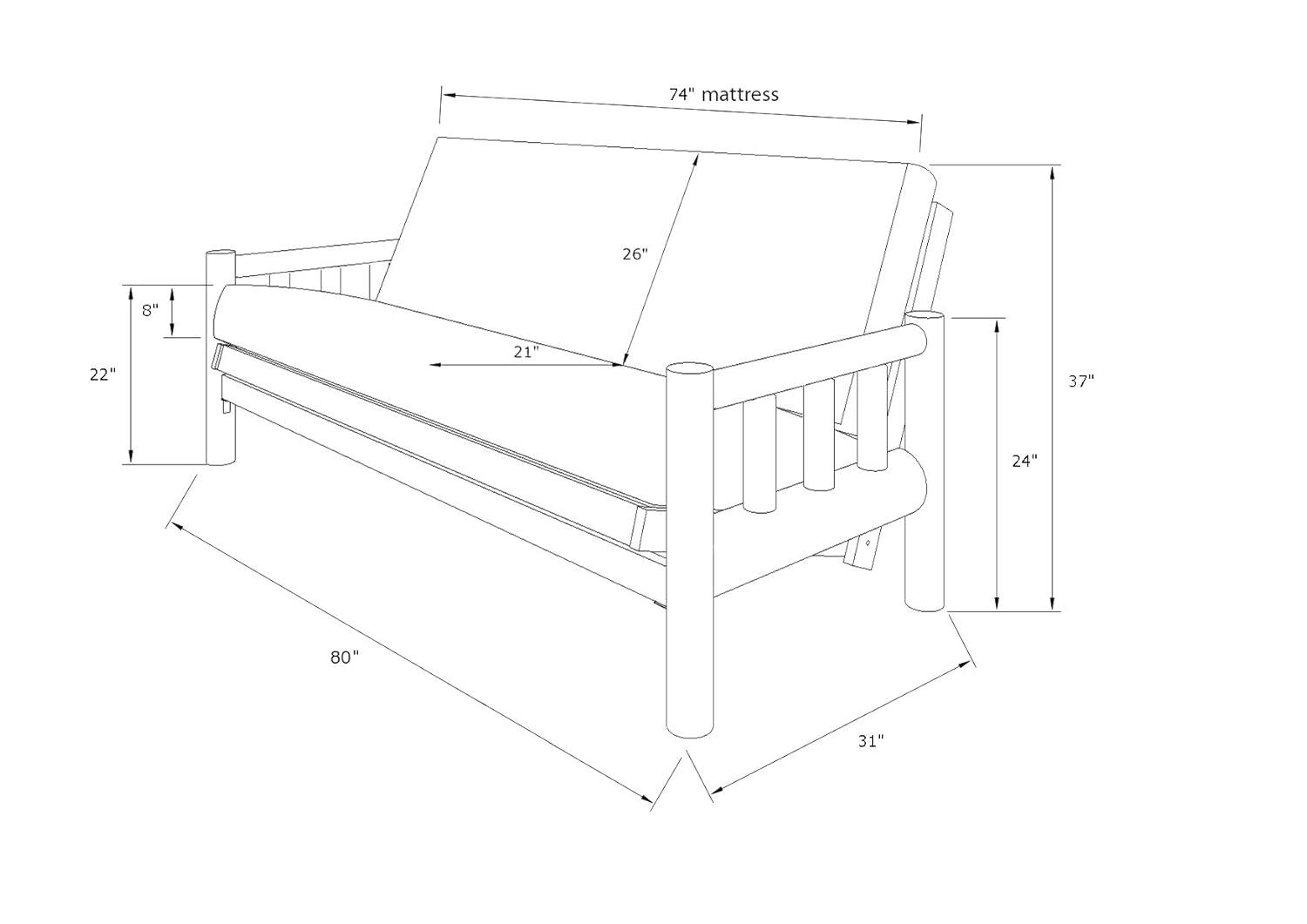 74" mattress

26"

8"

22"

21"

37"

24"

80"

31"