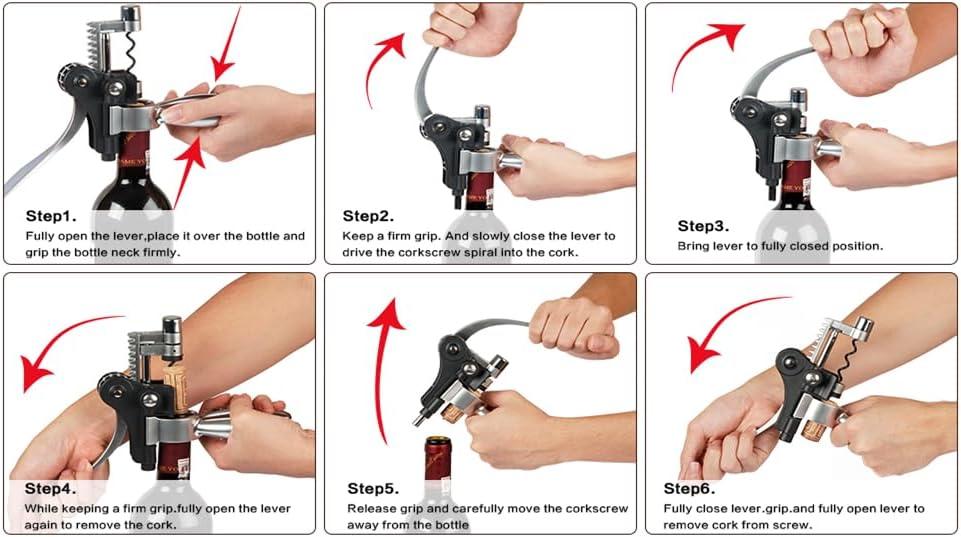 Step1.
Fully open the lever,place it over the bottle and grip the bottle neck firmly.

Step2.
Keep a firm grip. And slowly close the lever to drive the corkscrew spiral into the cork.

Step3.
Bring lever to fully closed position.

Step4.
While keeping a firm grip.fully open the lever again to remove the cork.

Step5.
Release grip and carefully move the corkscrew away from the bottle

Step6.
Fully close lever.grip.and fully open lever to remove cork from screw.