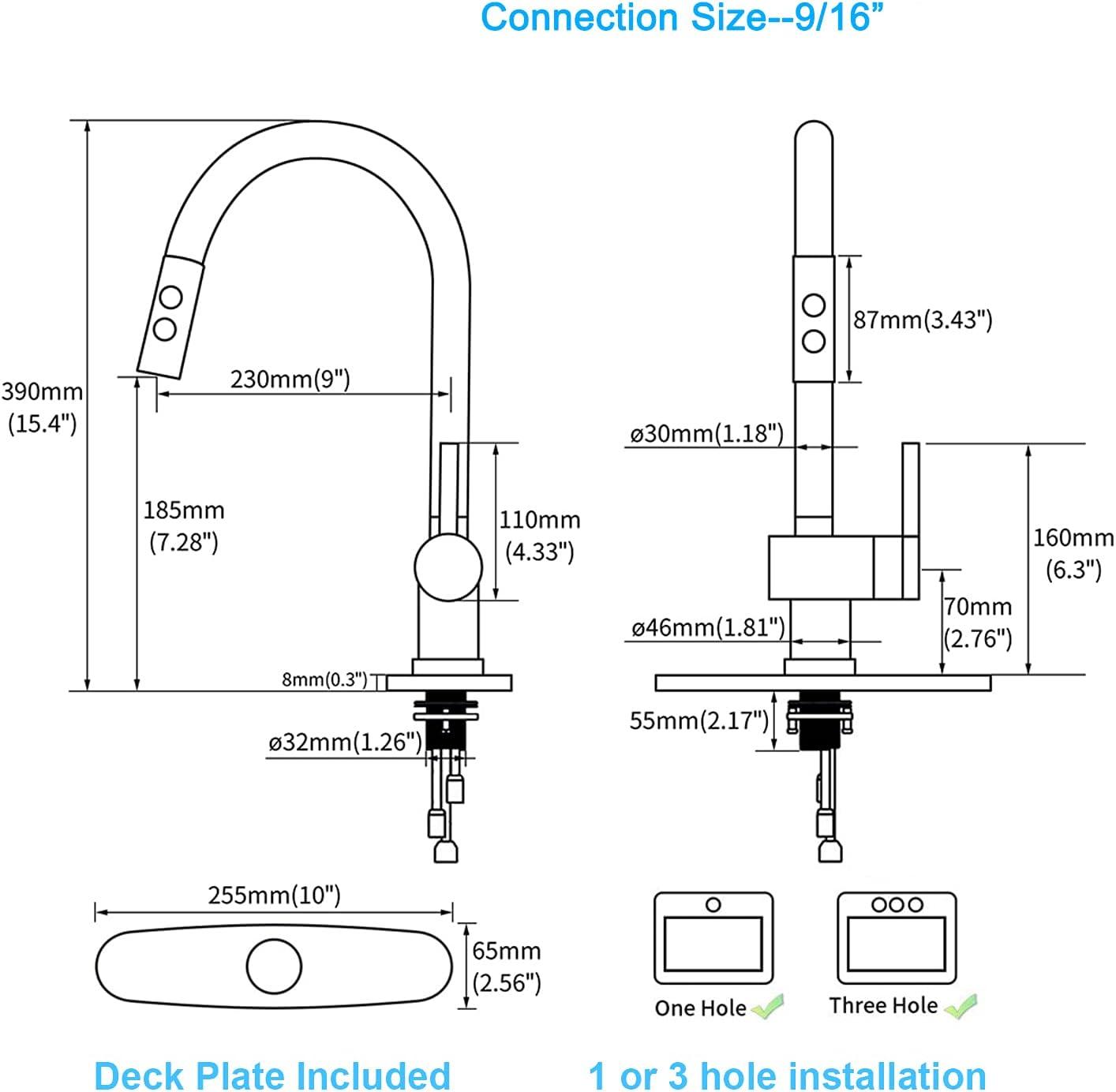 Connection Size--9/16”

390mm (15.4")

230mm(9")

185mm (7.28")

110mm (4.33")

8mm(0.3")

ø32mm(1.26")

87mm(3.43")

ø30mm(1.18")

160mm (6.3")

70mm (2.76")

ø46mm(1.81")

55mm(2.17")

255mm(10")

65mm (2.56")

One Hole

Three Hole

Deck Plate Included

1 or 3 hole installation