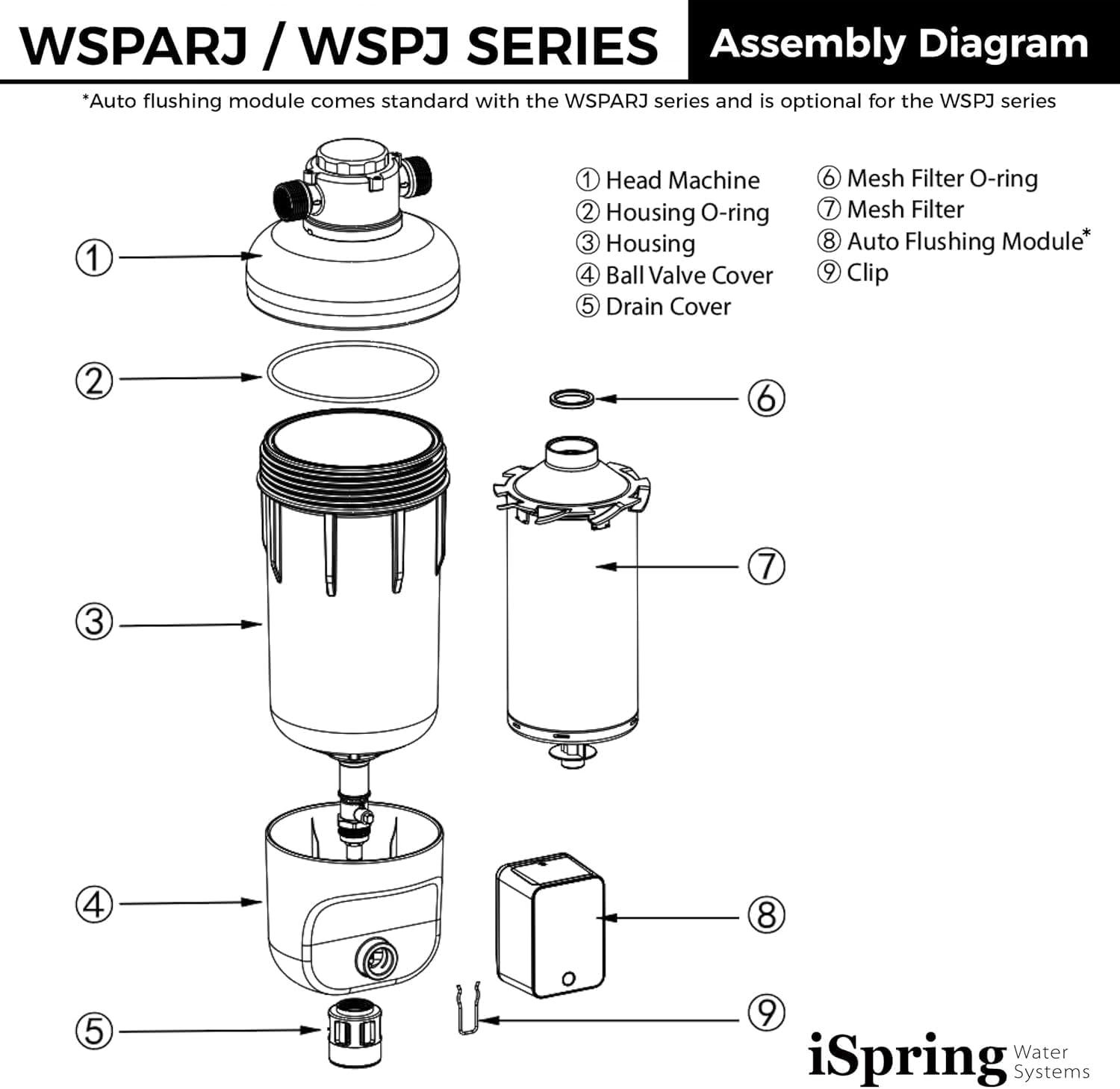 WSPARJ / WSPJ SERIES

Assembly Diagram

*Auto flushing module comes standard with the WSPARJ series and is optional for the WSPJ series

① Head Machine
② Housing O-ring
③ Housing
④ Ball Valve Cover
⑤ Drain Cover

⑥ Mesh Filter O-ring
⑦ Mesh Filter
⑧ Auto Flushing Module*
⑨ Clip

①

②

⑥

⑦

③

④

⑧

⑨

⑤

iSpring Water Systems