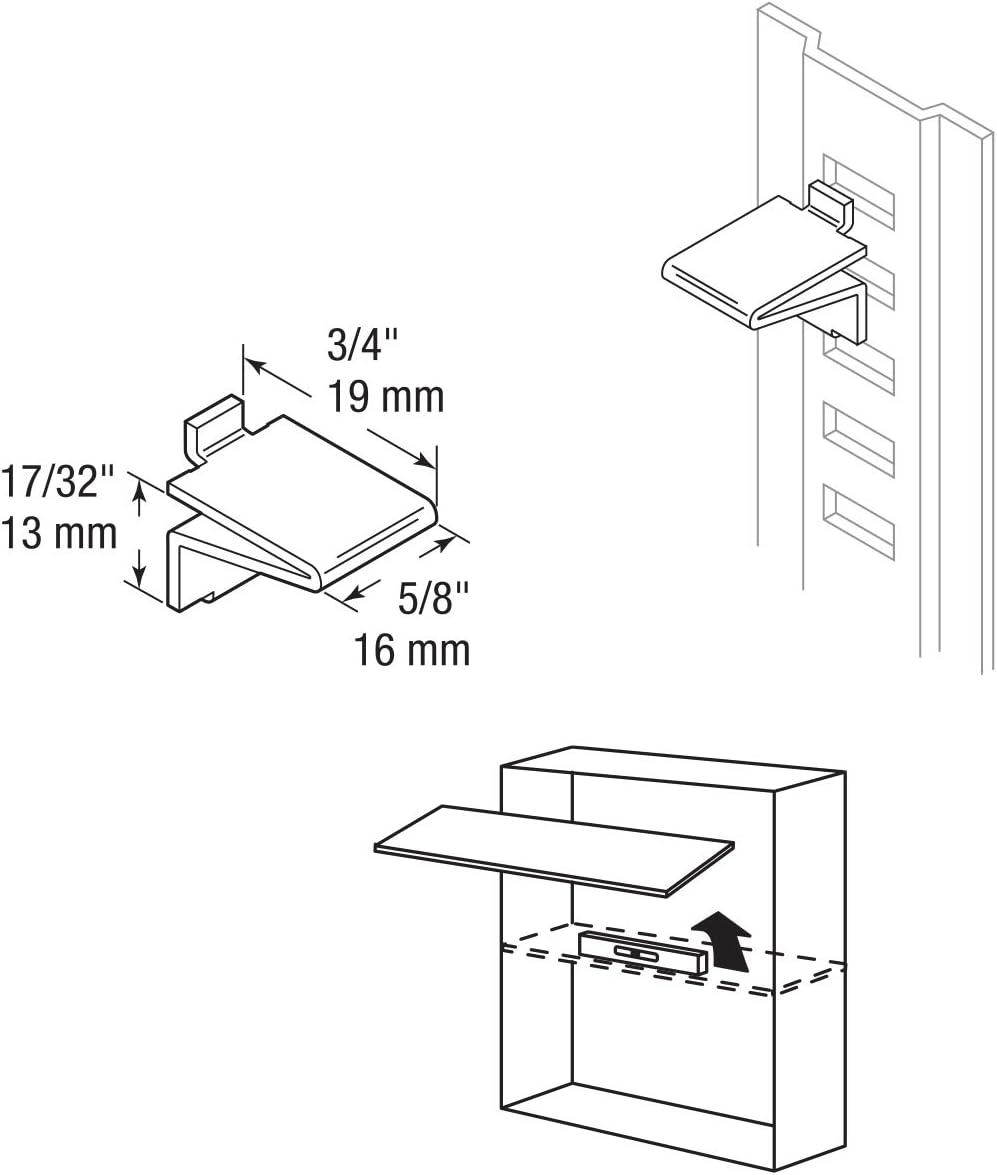 3/4"
19 mm

17/32"
13 mm

5/8"
16 mm