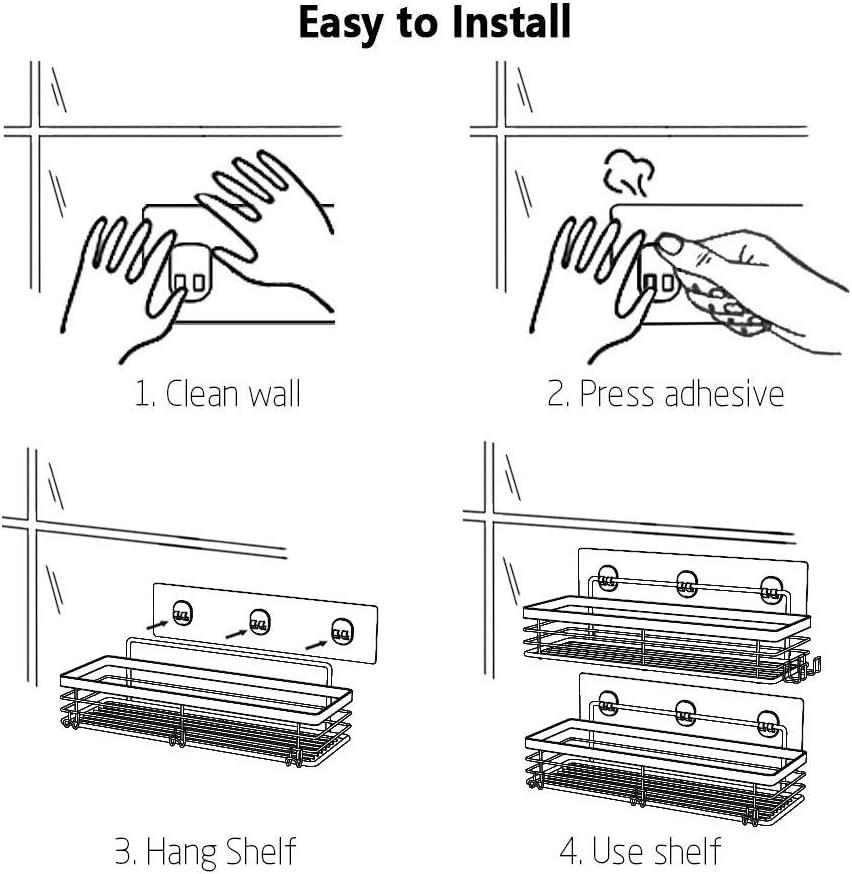 Easy to Install

1. Clean wall

2. Press adhesive

3. Hang Shelf

4. Use shelf