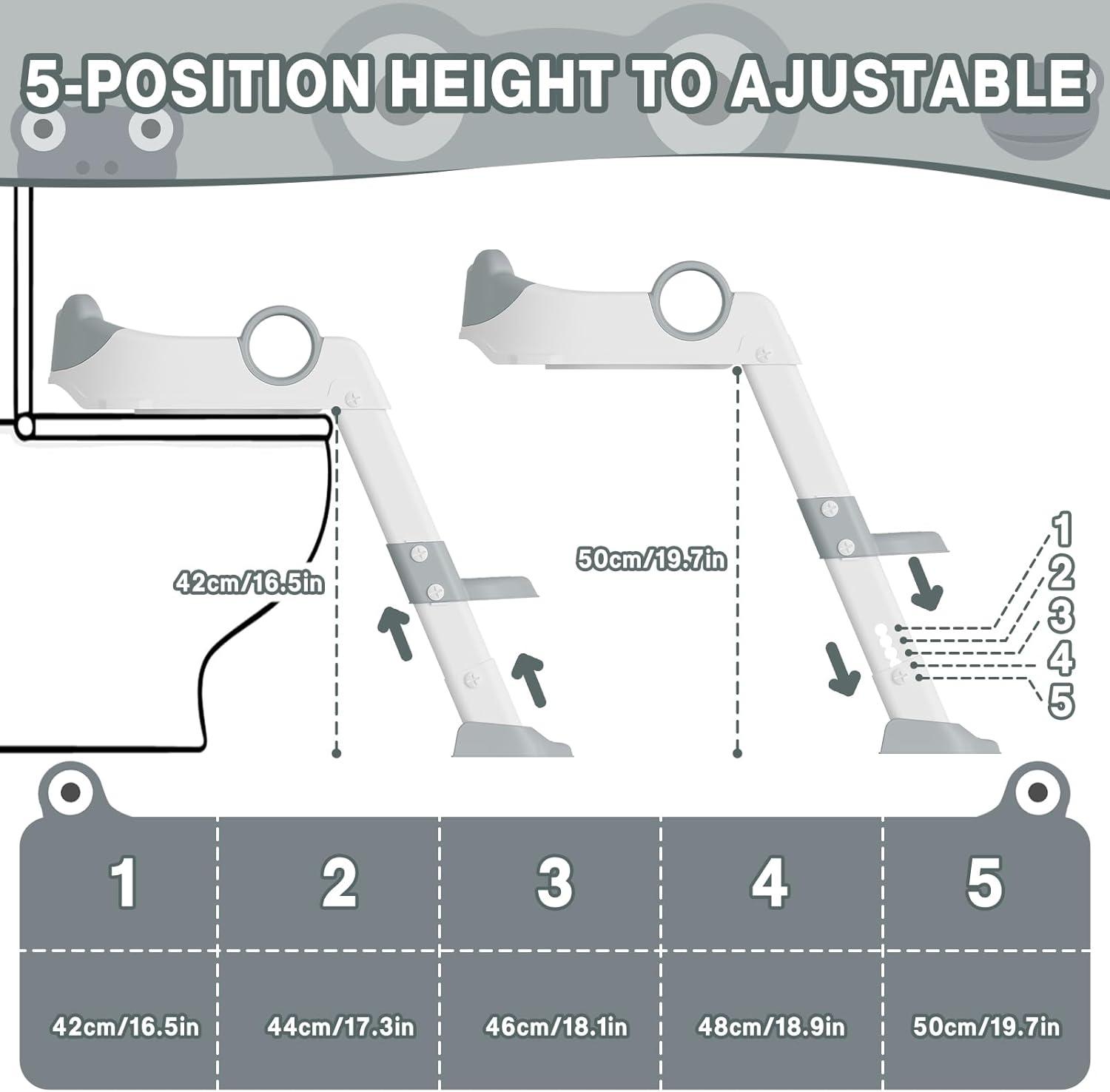 5-POSITION HEIGHT TO AJUSTABLE

42cm/16.5in

50cm/19.7in

1
2
3
4
5

| 1 | 2 | 3 | 4 | 5 |
|---|---|---|---|---|
| 42cm/16.5in | 44cm/17.3in | 46cm/18.1in | 48cm/18.9in | 50cm/19.7in |