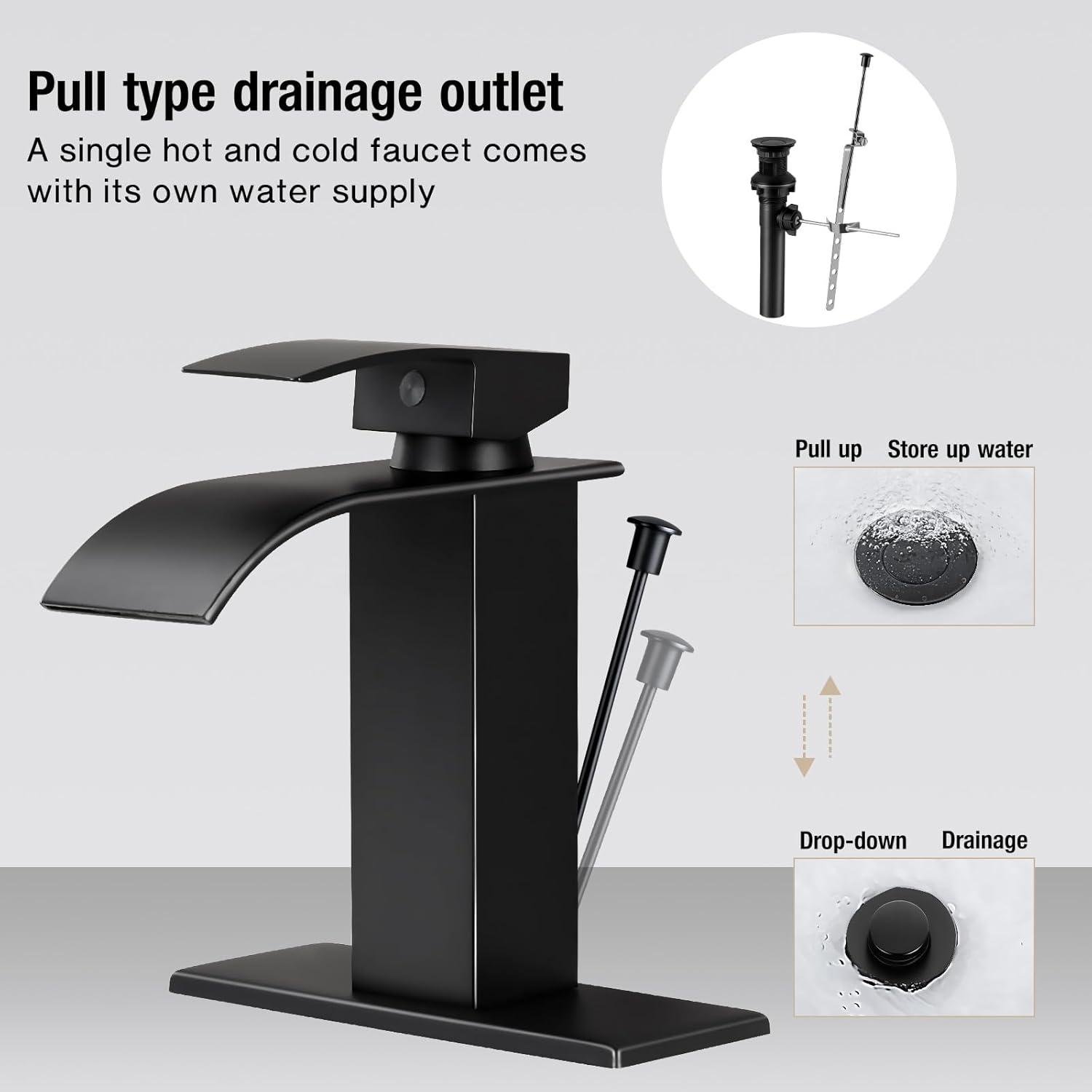 Pull type drainage outlet

A single hot and cold faucet comes with its own water supply

Pull up Store up water

Drop-down Drainage