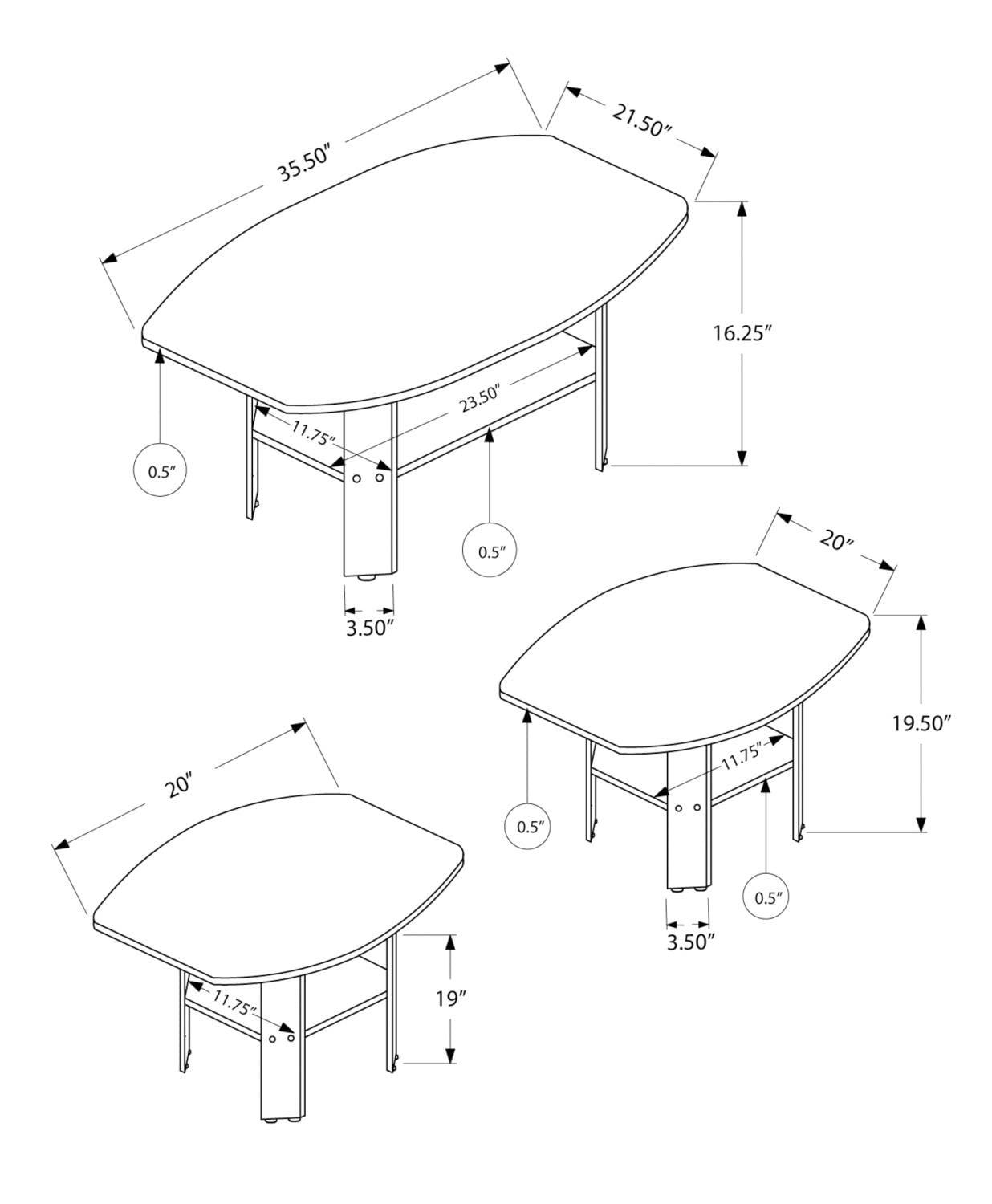 35.50″
21.50″
16.25″
23.50″
11.75″
0.5″
0.5″
3.50″
20″
19.50″
11.75″
0.5″
0.5″
3.50″
20″
19″
11.75″