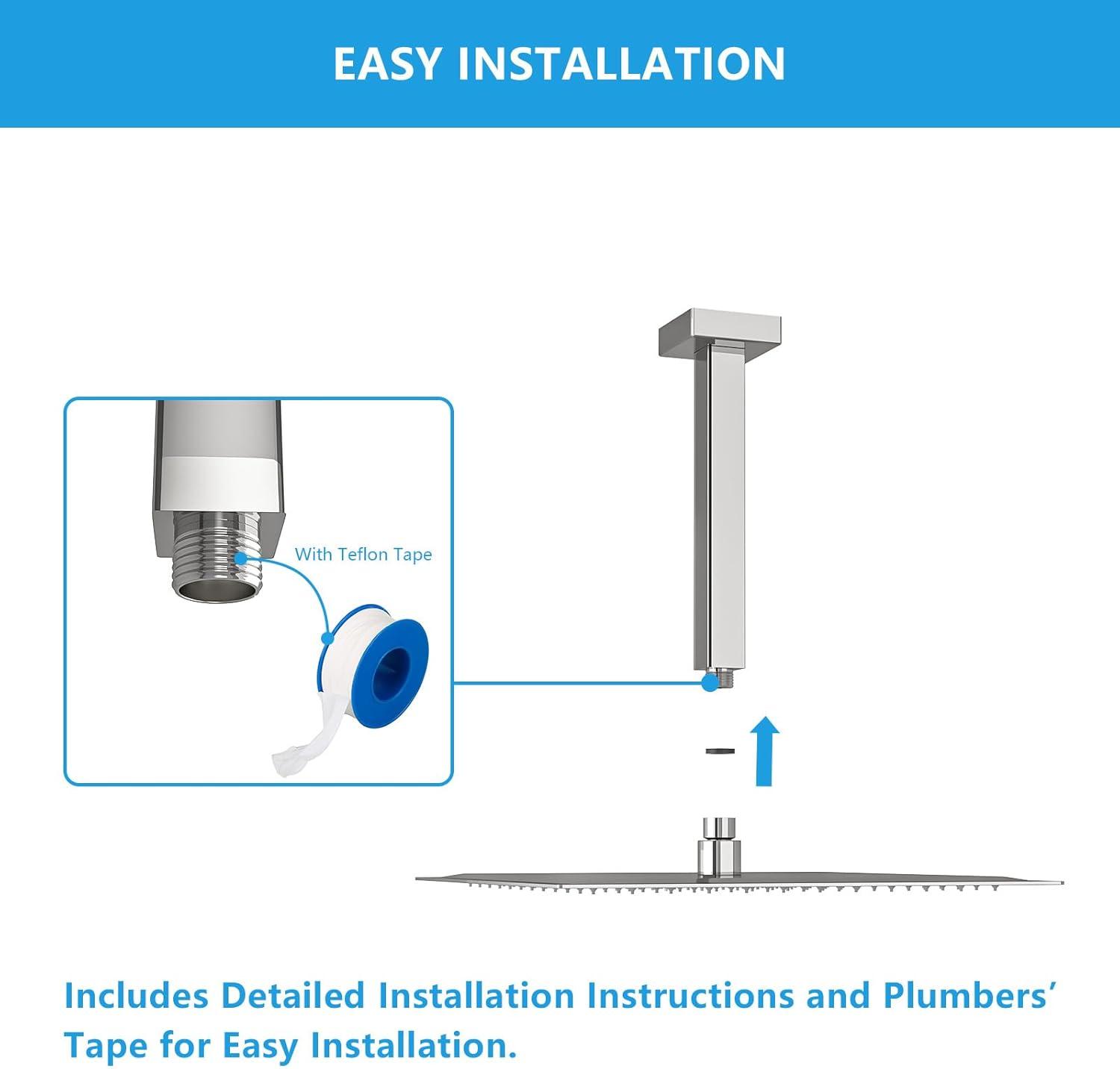 EASY INSTALLATION

With Teflon Tape

Includes Detailed Installation Instructions and Plumbers' Tape for Easy Installation.