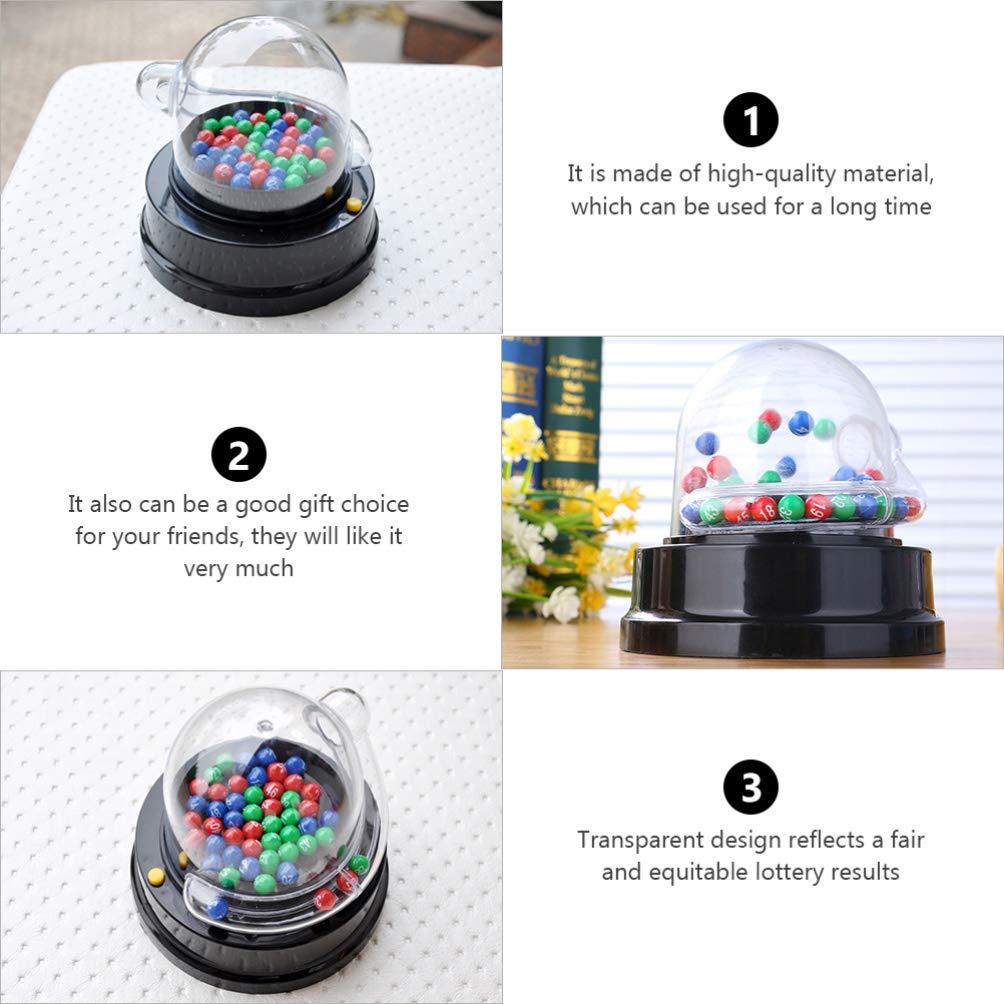 1

It is made of high-quality material, which can be used for a long time

2

It also can be a good gift choice for your friends, they will like it very much

3

Transparent design reflects a fair and equitable lottery results