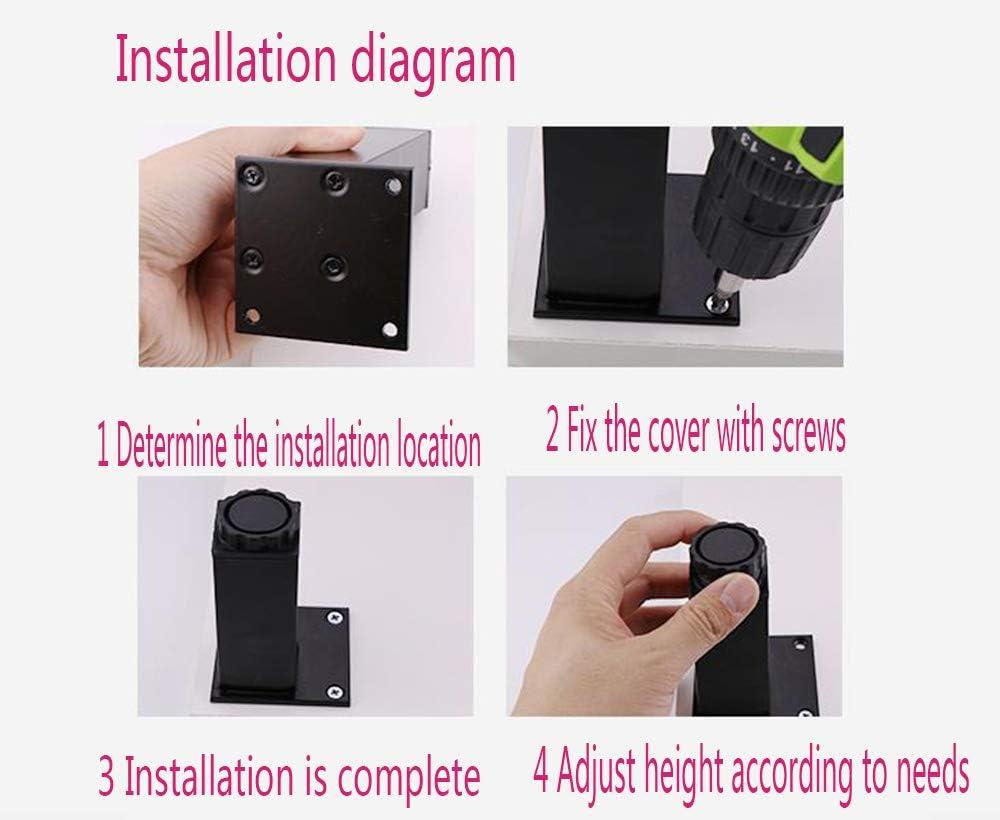 Installation diagram

1 Determine the installation location

2 Fix the cover with screws

3 Installation is complete

4 Adjust height according to needs