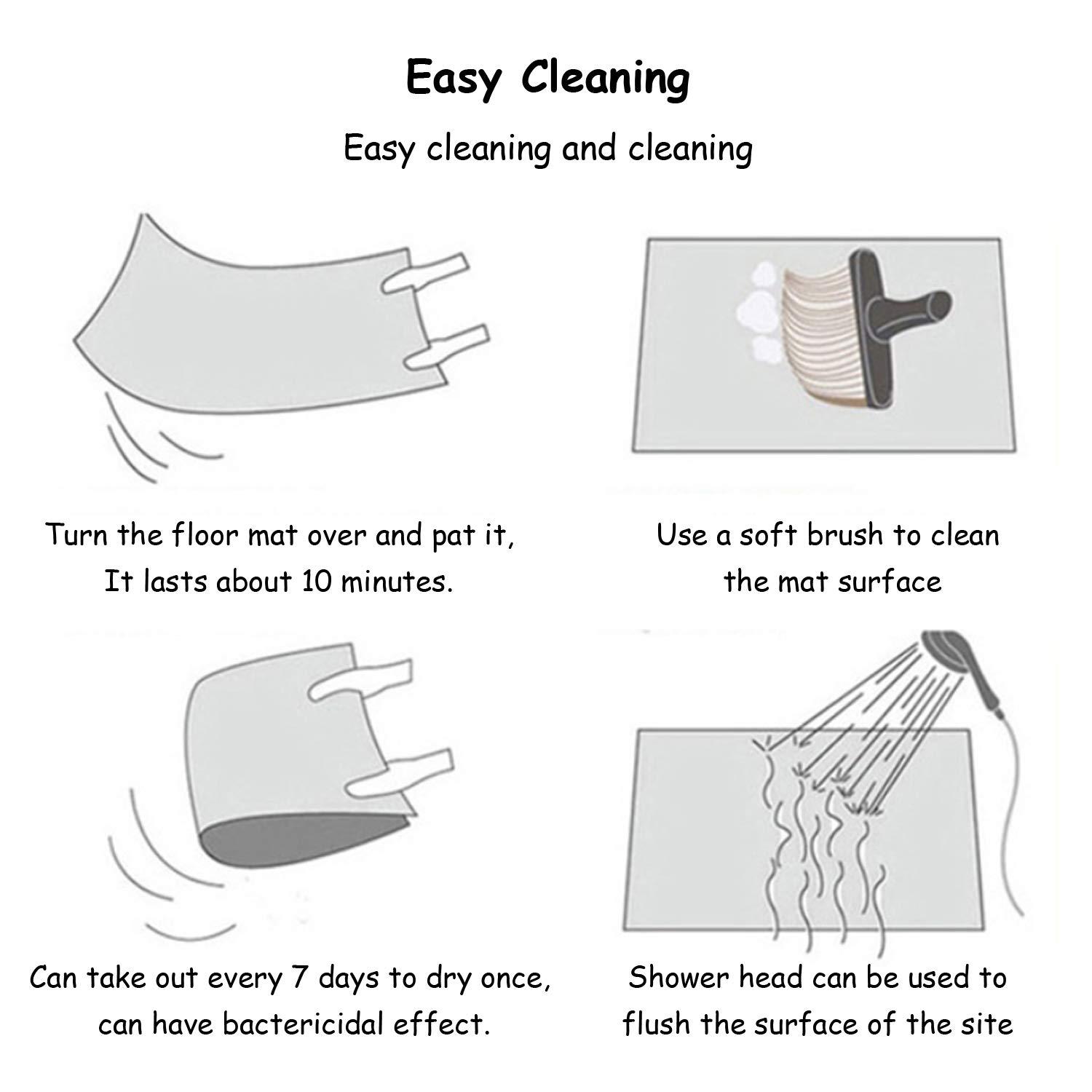 Easy Cleaning

Easy cleaning and cleaning

Turn the floor mat over and pat it, It lasts about 10 minutes.

Use a soft brush to clean the mat surface

Can take out every 7 days to dry once, can have bactericidal effect.

Shower head can be used to flush the surface of the site