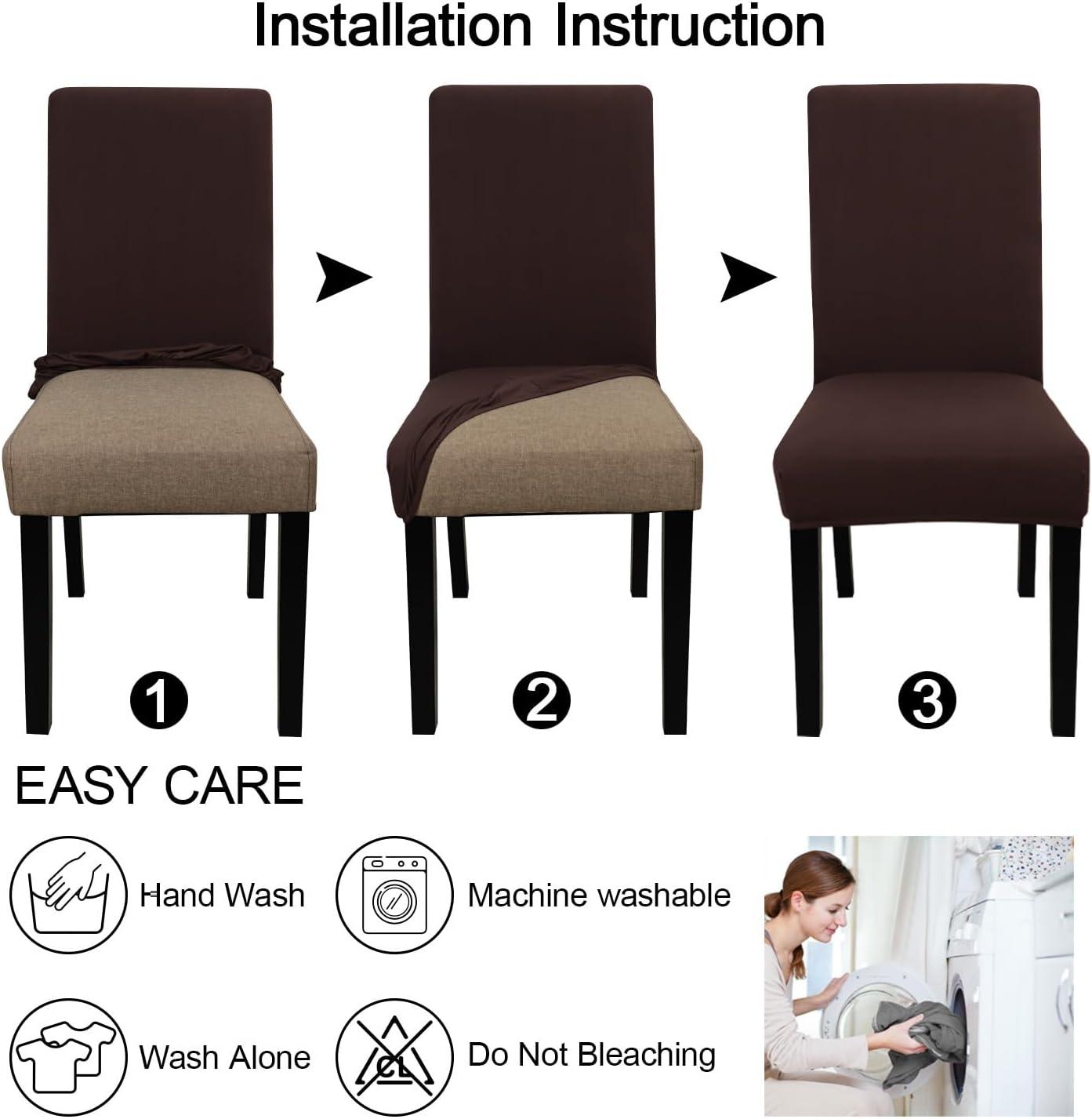 Installation Instruction

1

2

3

EASY CARE

Hand Wash

Machine washable

Wash Alone

CL

Do Not Bleaching