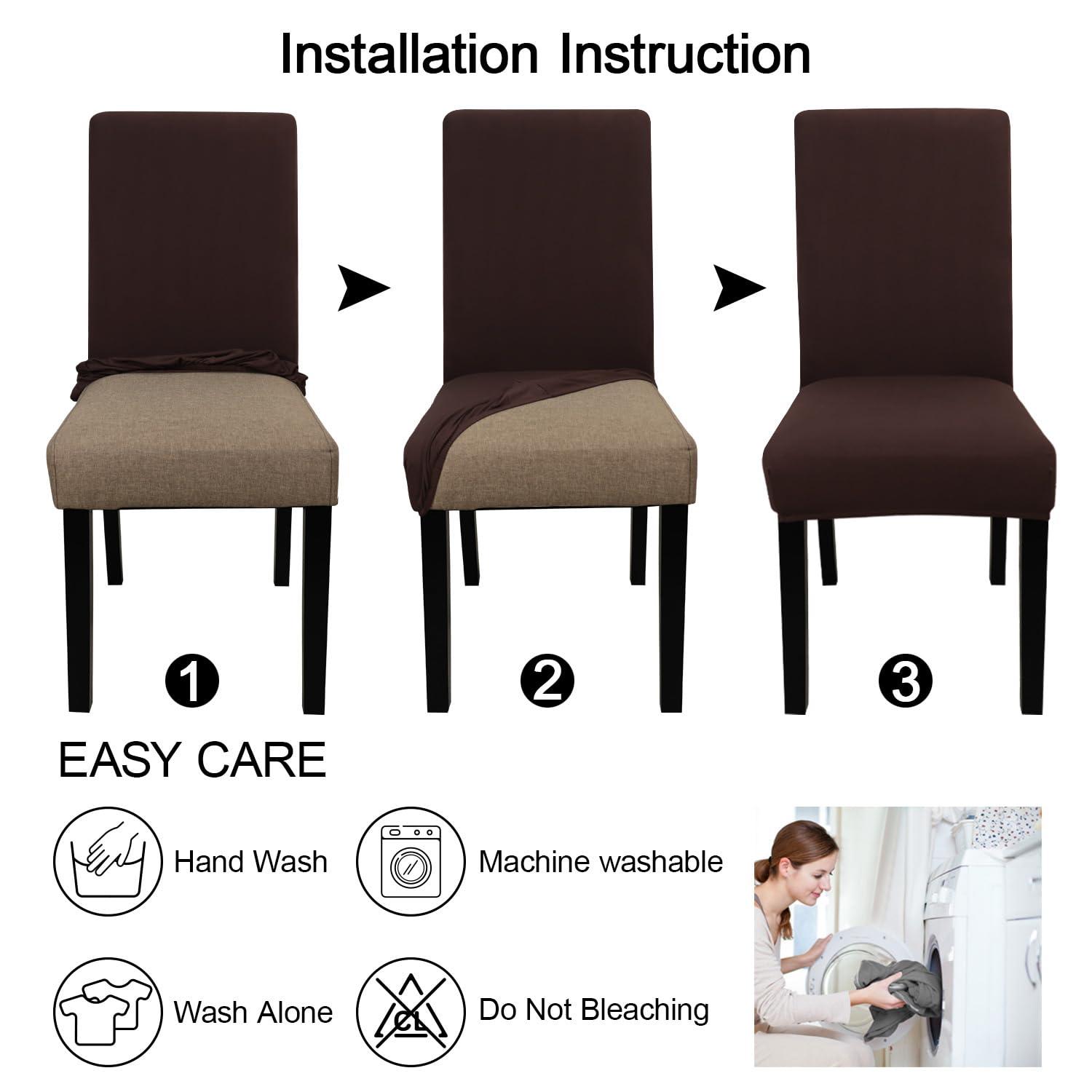 Installation Instruction

1

2

3

EASY CARE

Hand Wash

Machine washable

Wash Alone

CL

Do Not Bleaching