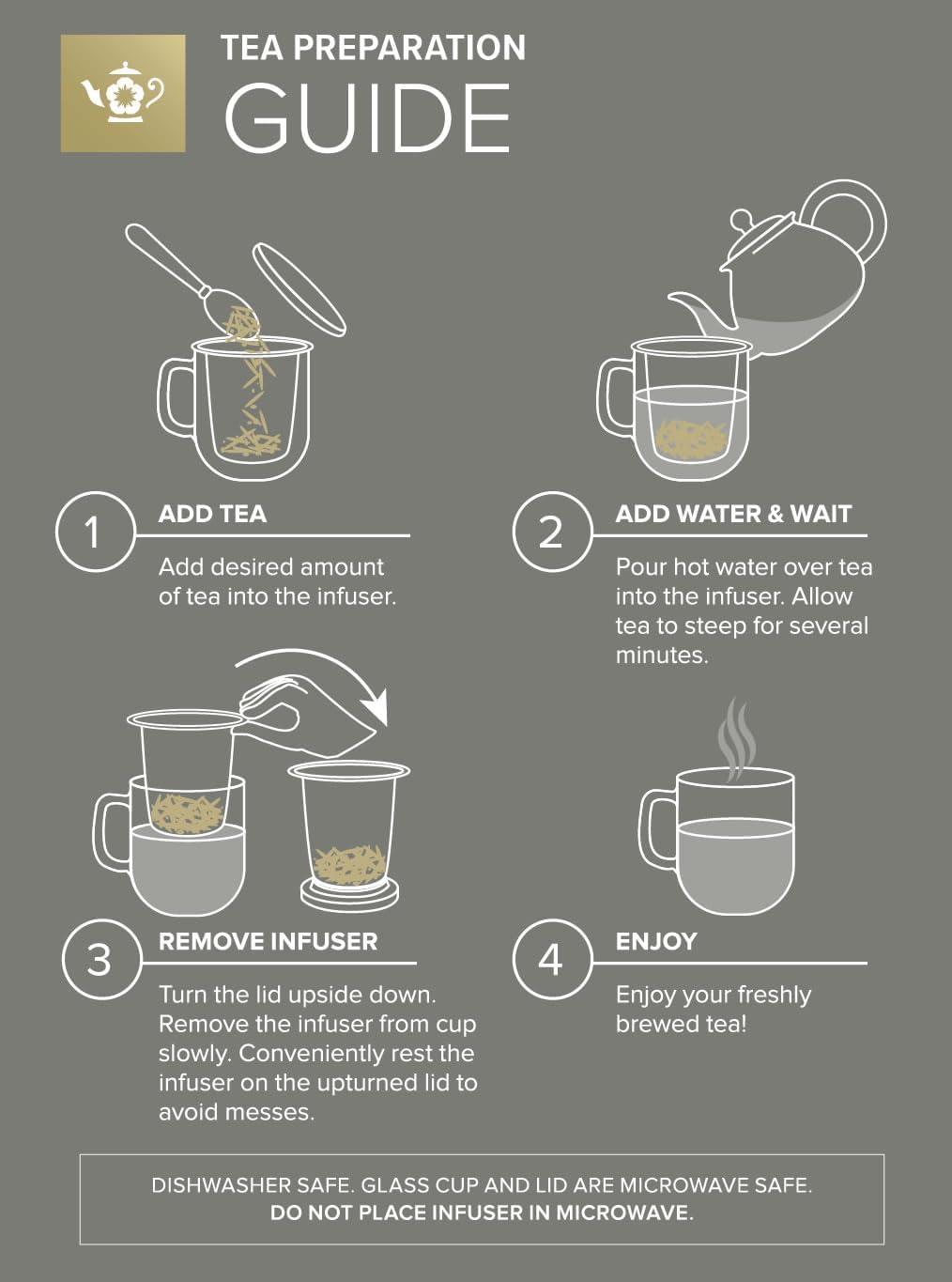 TEA PREPARATION
GUIDE

1
ADD TEA
Add desired amount of tea into the infuser.

2
ADD WATER & WAIT
Pour hot water over tea into the infuser. Allow tea to steep for several minutes.

3
REMOVE INFUSER
Turn the lid upside down. Remove the infuser from cup slowly. Conveniently rest the infuser on the upturned lid to avoid messes.

4
ENJOY
Enjoy your freshly brewed tea!

DISHWASHER SAFE. GLASS CUP AND LID ARE MICROWAVE SAFE.
DO NOT PLACE INFUSER IN MICROWAVE.