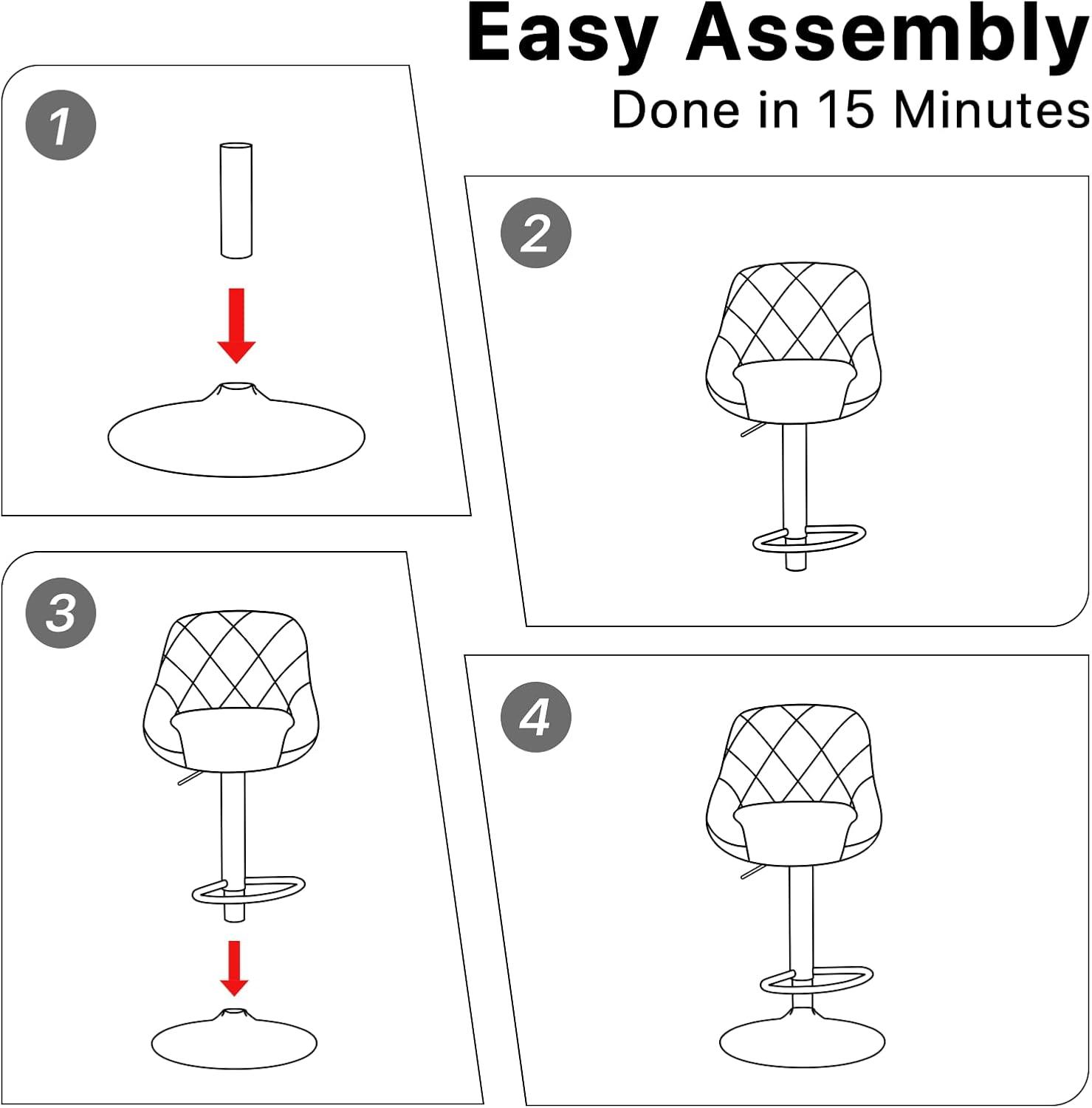 Easy Assembly
Done in 15 Minutes

1

2

3

4