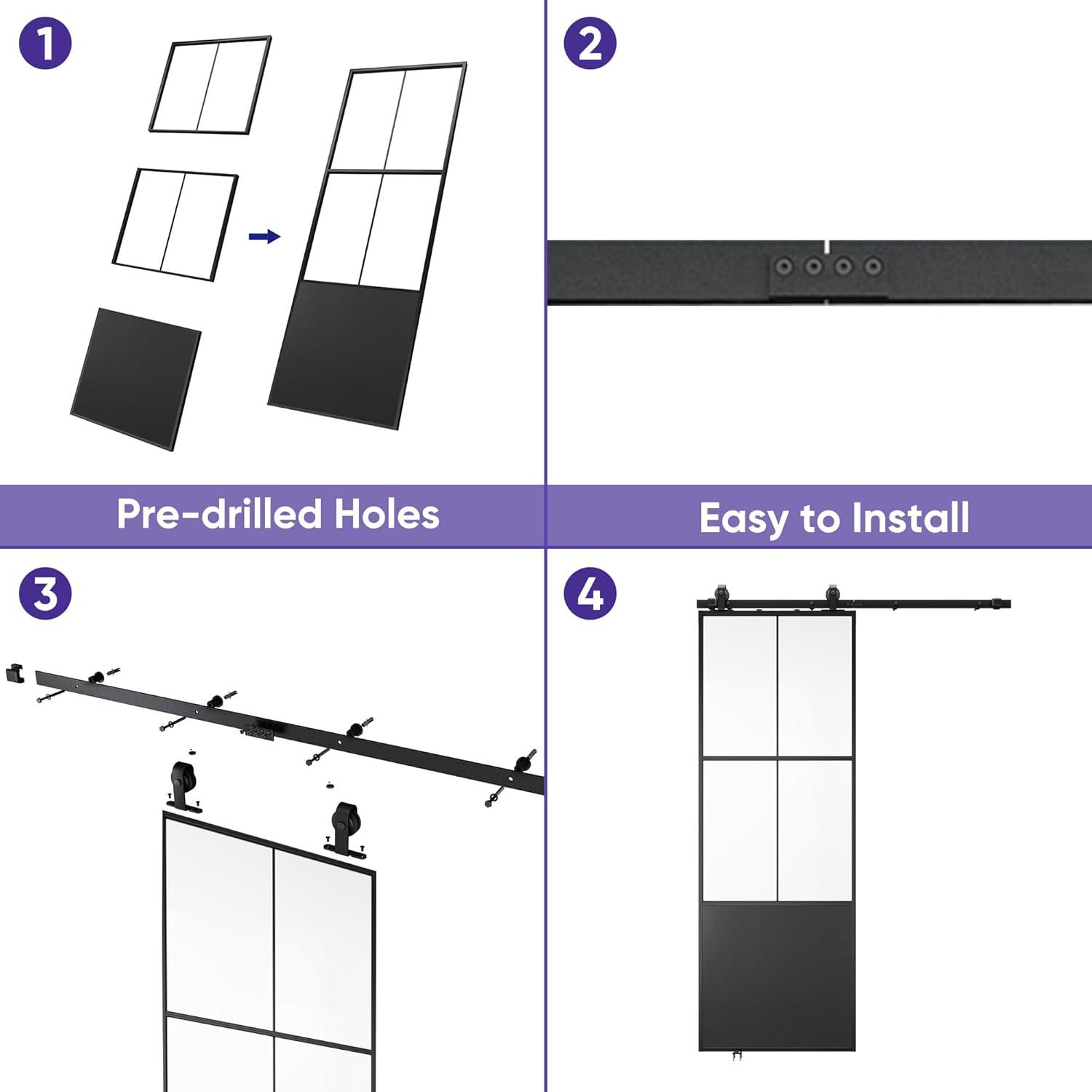 1

2

Pre-drilled Holes

Easy to Install

3

4